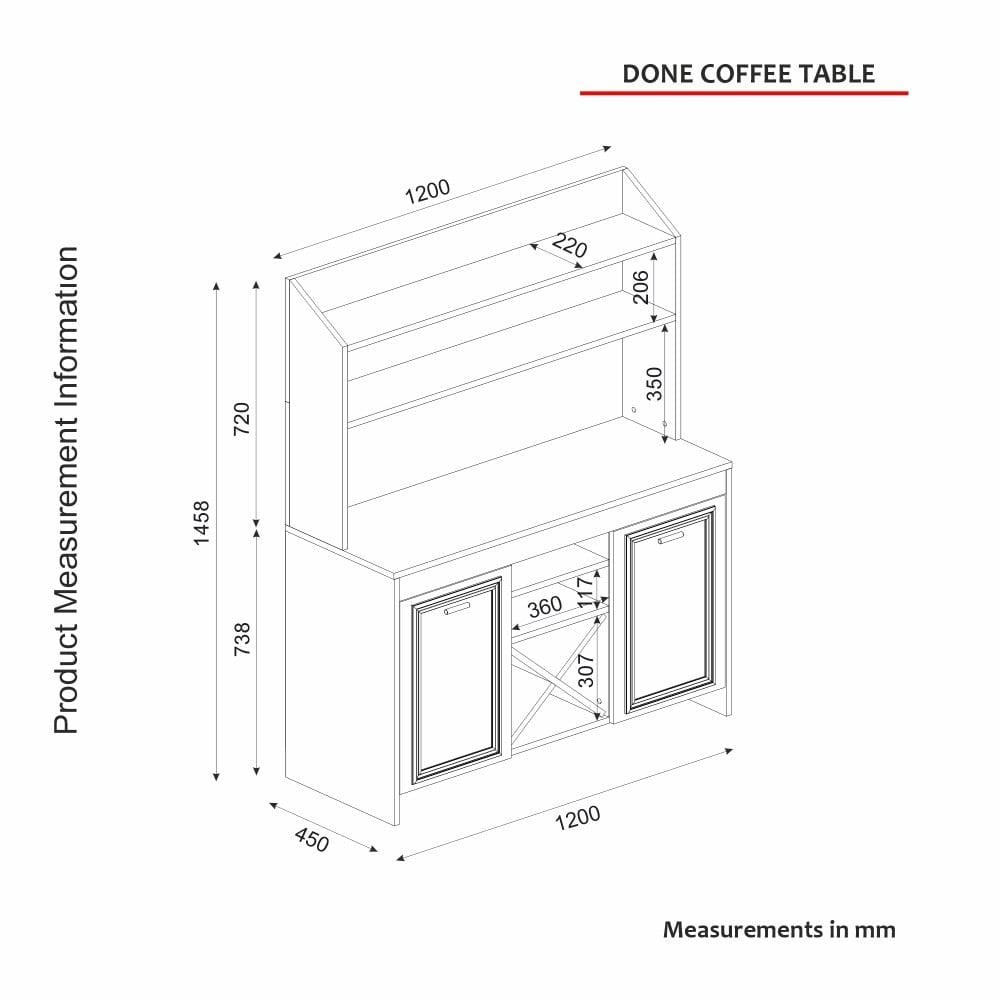 DONE COFFEE TABLE

Product Measurement Information

1200
220
206
350
720
1458
738
360
117
307
450
1200

Measurements in mm