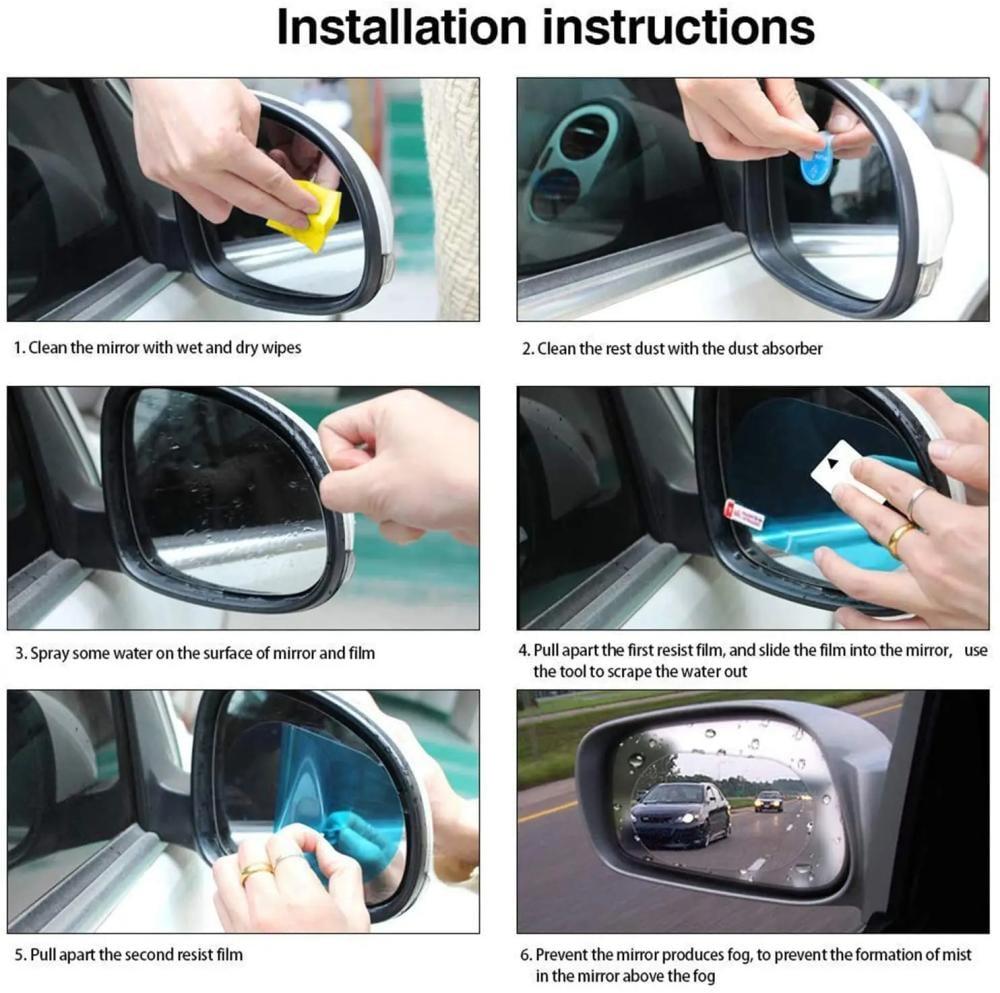 Installation instructions

1. Clean the mirror with wet and dry wipes

2. Clean the rest dust with the dust absorber

3. Spray some water on the surface of mirror and film

4. Pull apart the first resist film, and slide the film into the mirror, use the tool to scrape the water out

5. Pull apart the second resist film

6. Prevent the mirror produces fog, to prevent the formation of mist in the mirror above the fog