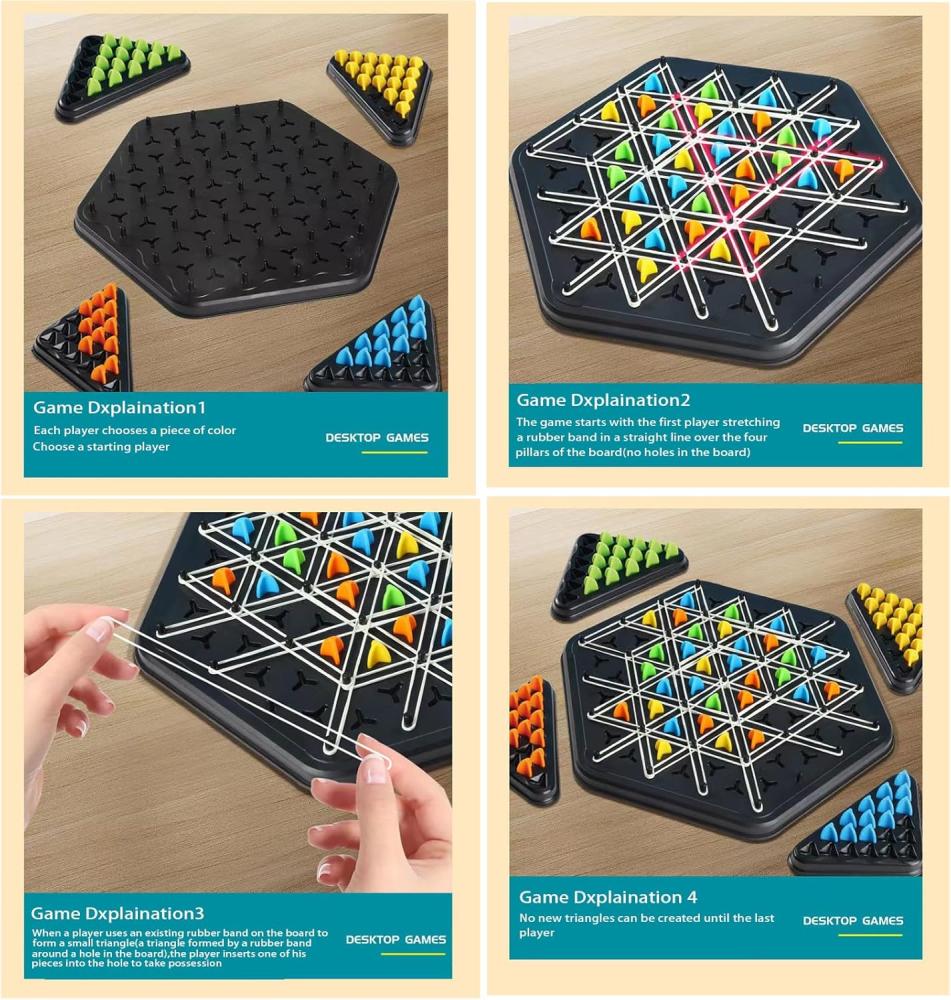 Game Dxplaination1

Each player chooses a piece of color
Choose a starting player

DESKTOP GAMES

Game Dxplaination2

The game starts with the first player stretching a rubber band in a straight line over the four pillars of the board(no holes in the board)

DESKTOP GAMES

Game Dxplaination3

When a player uses an existing rubber band on the board to form a small triangle(a triangle formed by a rubber band around a hole in the board),the player inserts one of his pieces into the hole to take possession

DESKTOP GAMES

Game Dxplaination 4

No new triangles can be created until the last player

DESKTOP GAMES