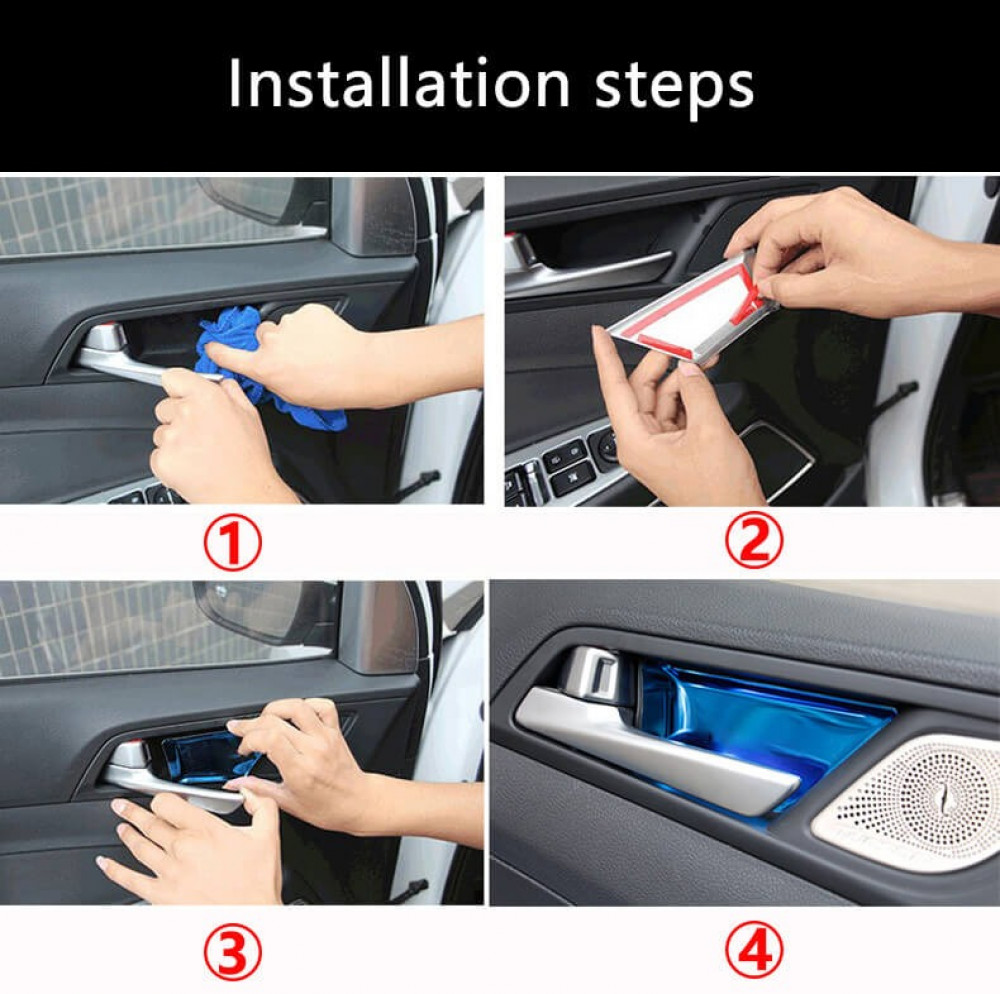 Installation steps

①

②

③

④