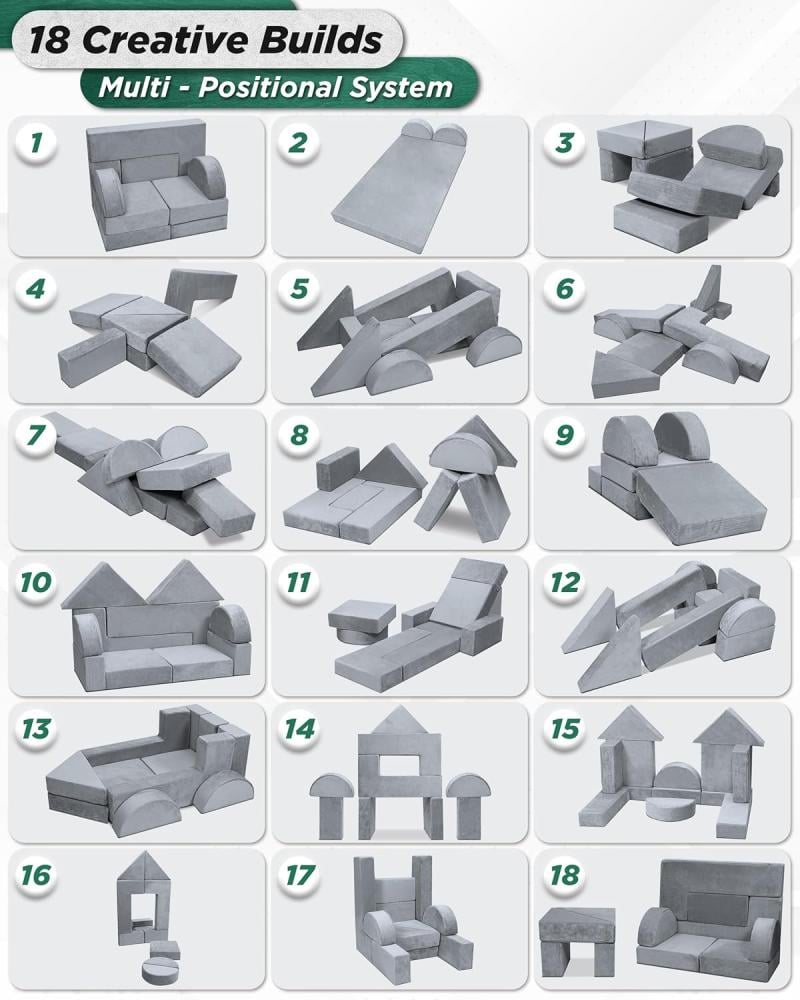 18 Creative Builds
Multi - Positional System

1
2
3
4
5
6
7
8
9
10
11
12
13
14
15
16
17
18