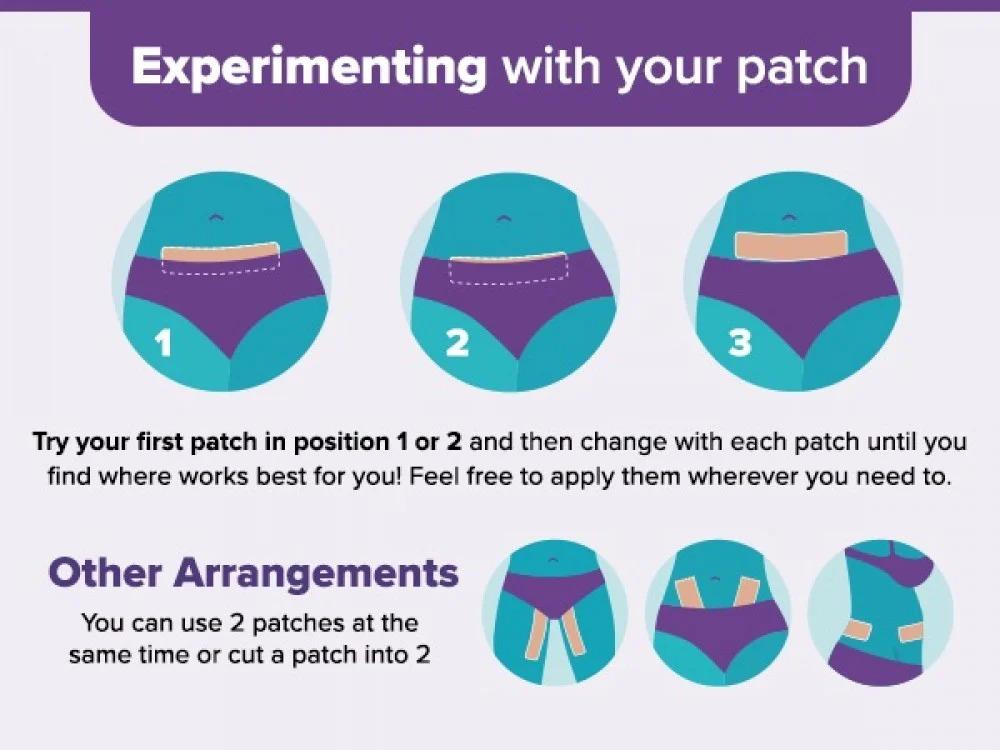 Experimenting with your patch

1

2

3

Try your first patch in position 1 or 2 and then change with each patch until you find where works best for you! Feel free to apply them wherever you need to.

Other Arrangements

You can use 2 patches at the same time or cut a patch into 2