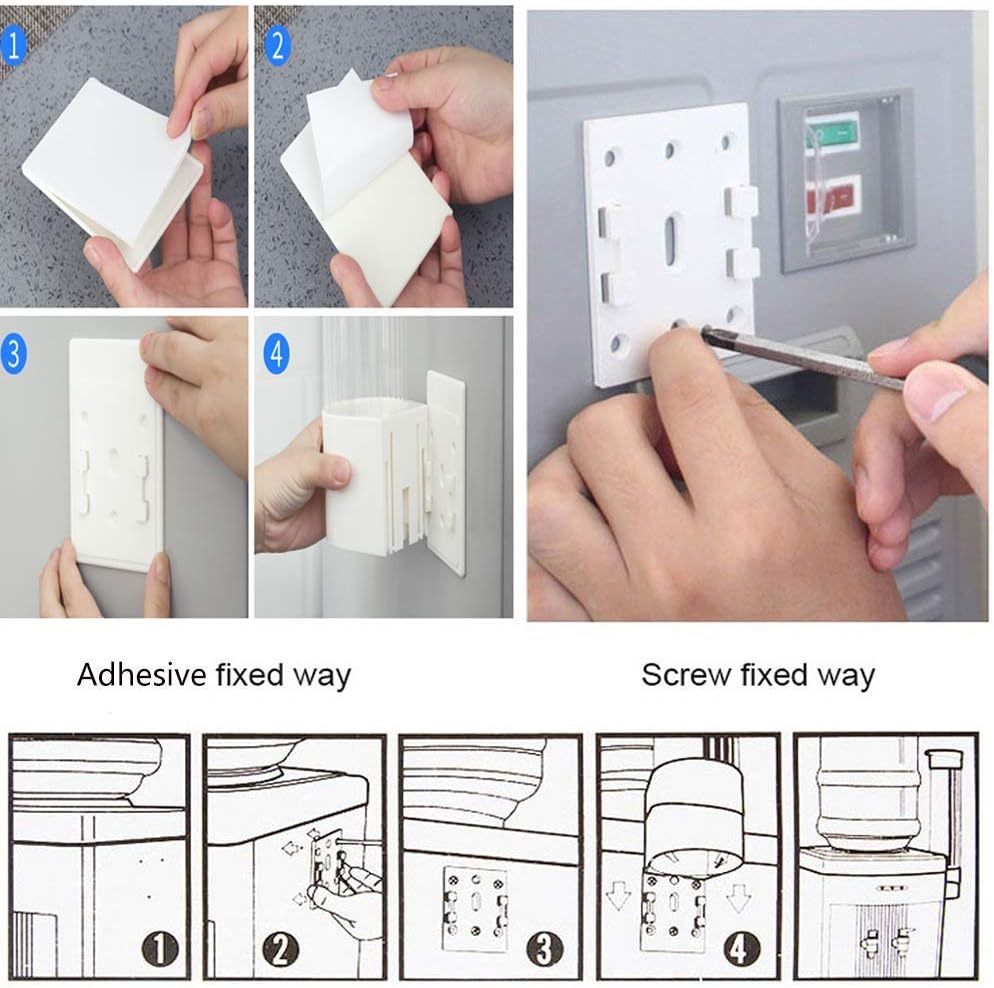 1 2 3 4

Adhesive fixed way

Screw fixed way

1 2 3 4