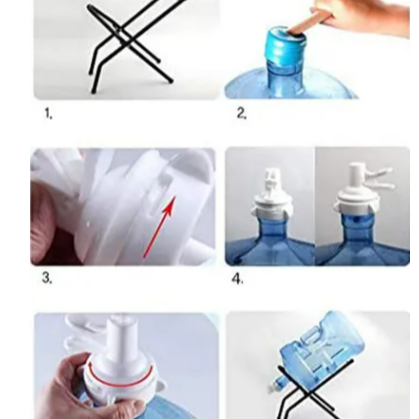 1.

2.

3.

4.