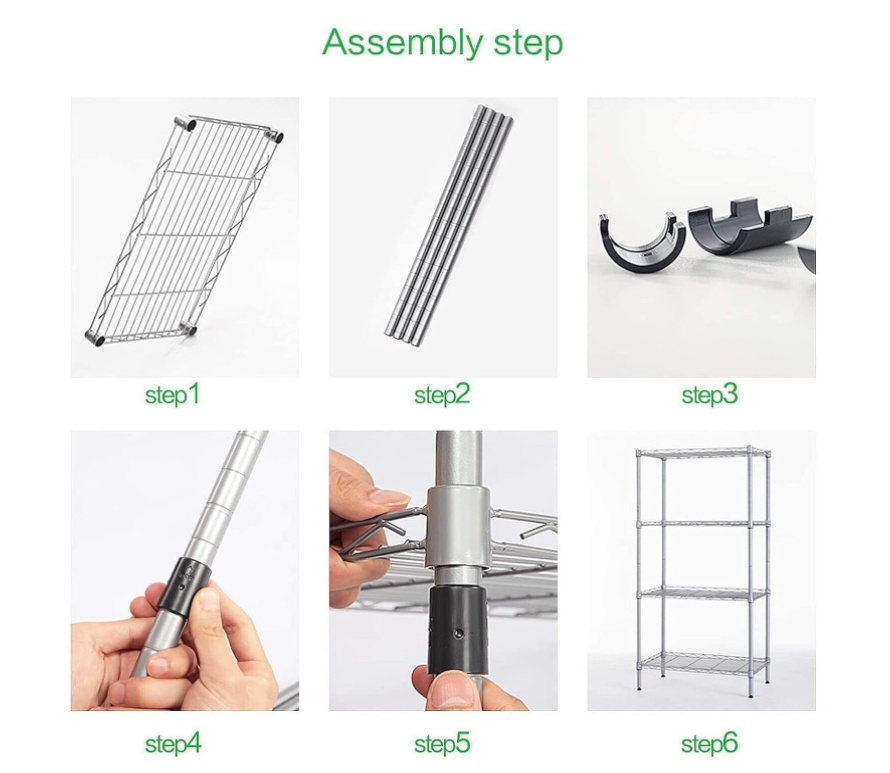 Assembly step

step1

step2

step3

step4

step5

step6