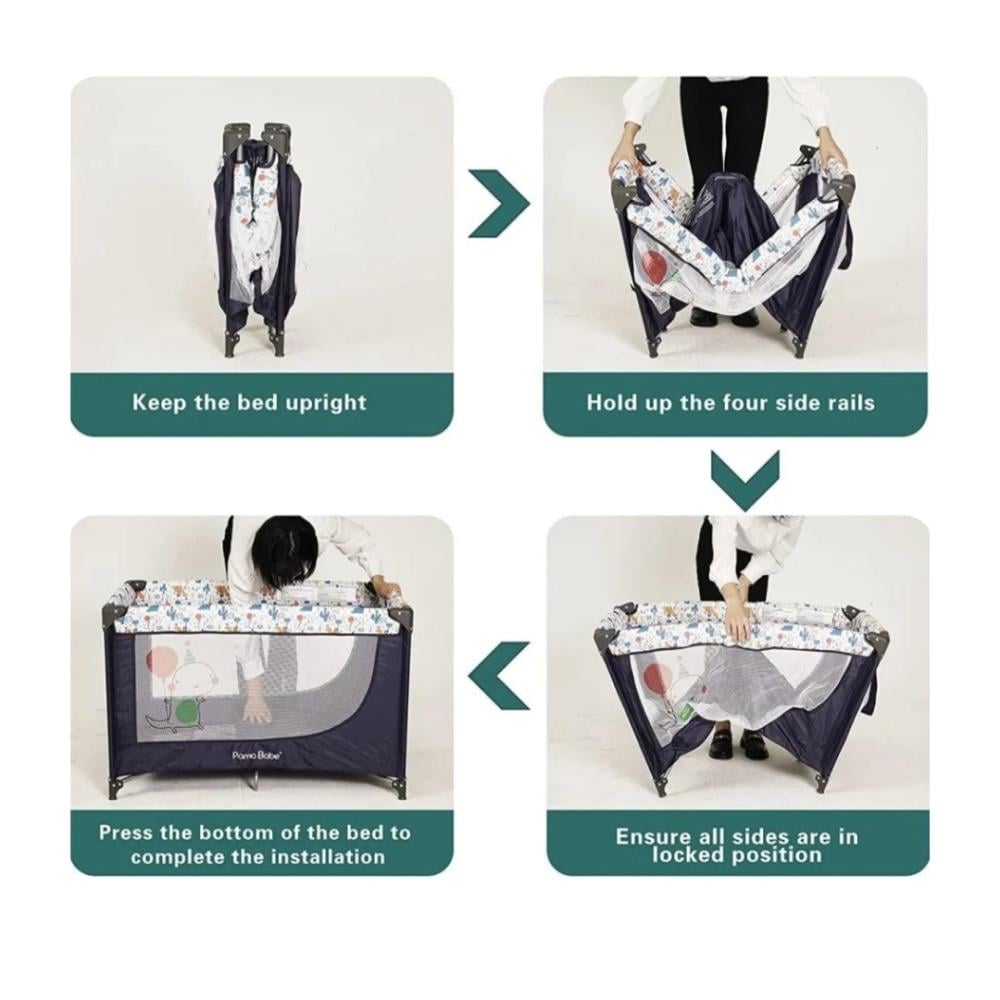 Keep the bed upright

Hold up the four side rails

Ensure all sides are in locked position

Pamo Babe

Press the bottom of the bed to complete the installation