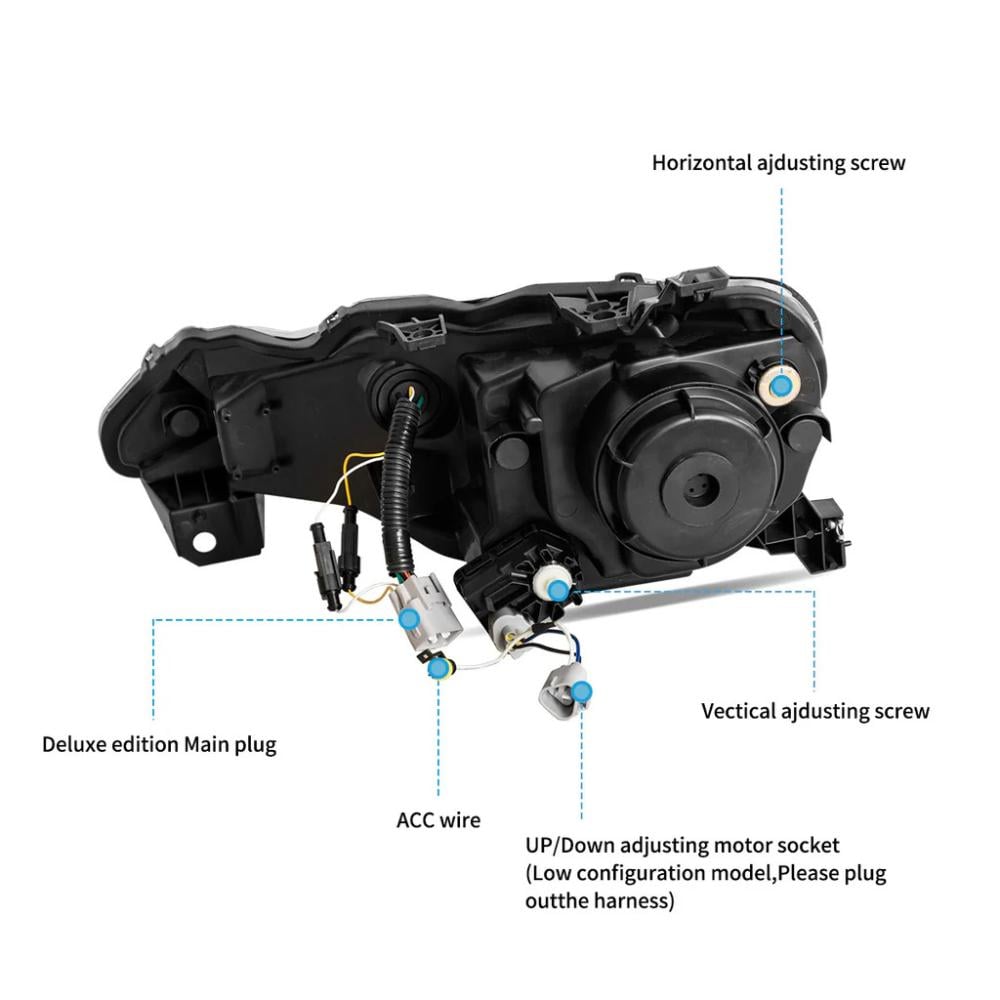 Horizontal ajdusting screw

Vectical ajdusting screw

Deluxe edition Main plug

ACC wire

UP/Down adjusting motor socket (Low configuration model,Please plug outthe harness)