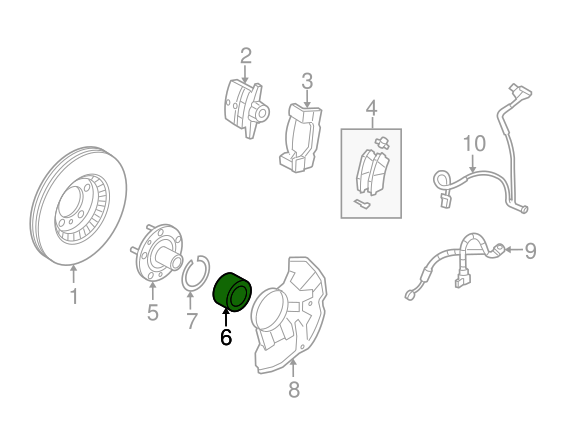 2
3
4
10
9
1
5
7
6
8