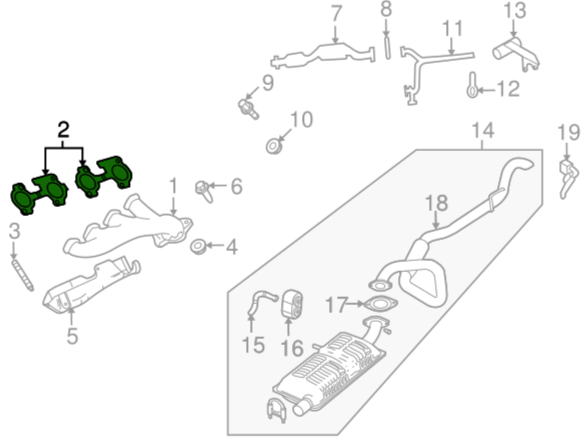 7
8
11
13
9
12
10
14
19
2
1
6
18
3
4
17
5
15
16