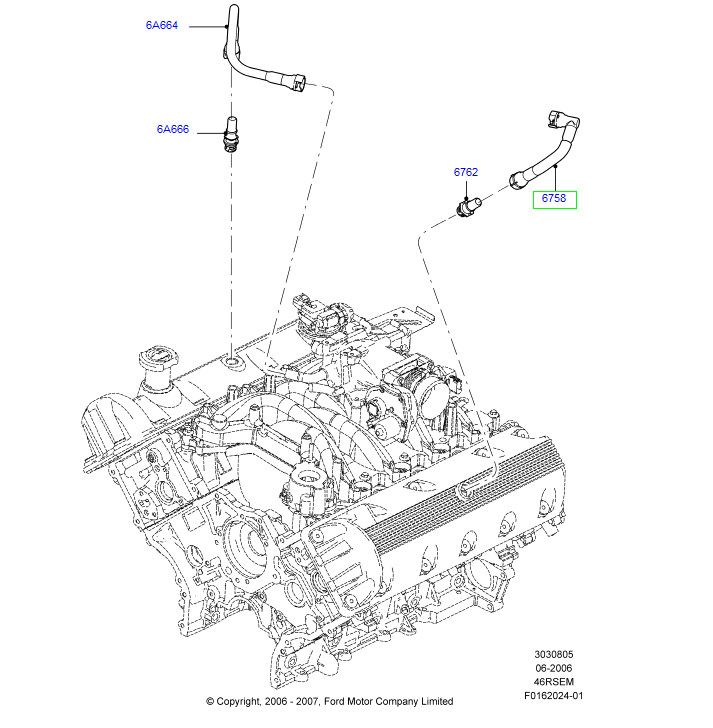 6A664

6A666

6762

6758

3030805
06-2006
46RSEM
F0162024-01

© Copyright, 2006 - 2007, Ford Motor Company Limited