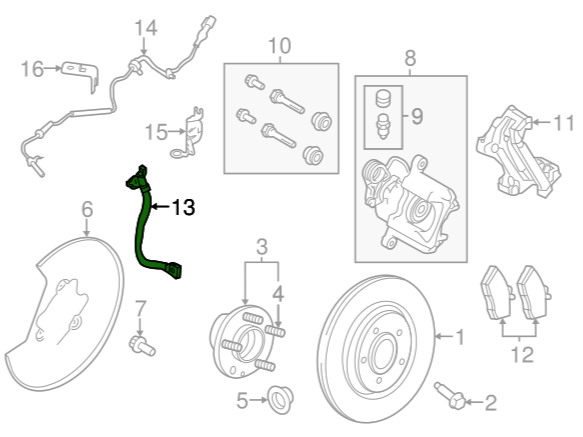 14
16
10
8
9
11
15
13
6
3
4
7
1
12
5
2