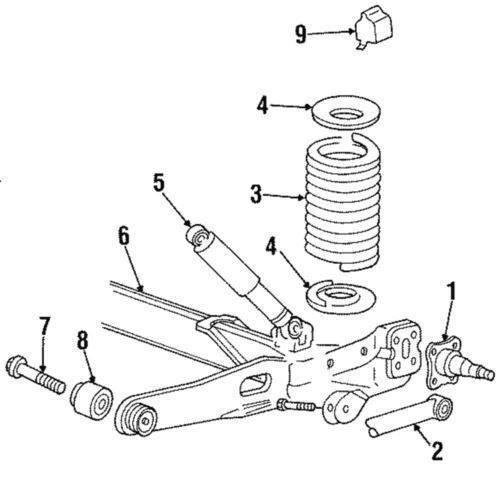 9
4
3
5
6
4
1
7
8
2