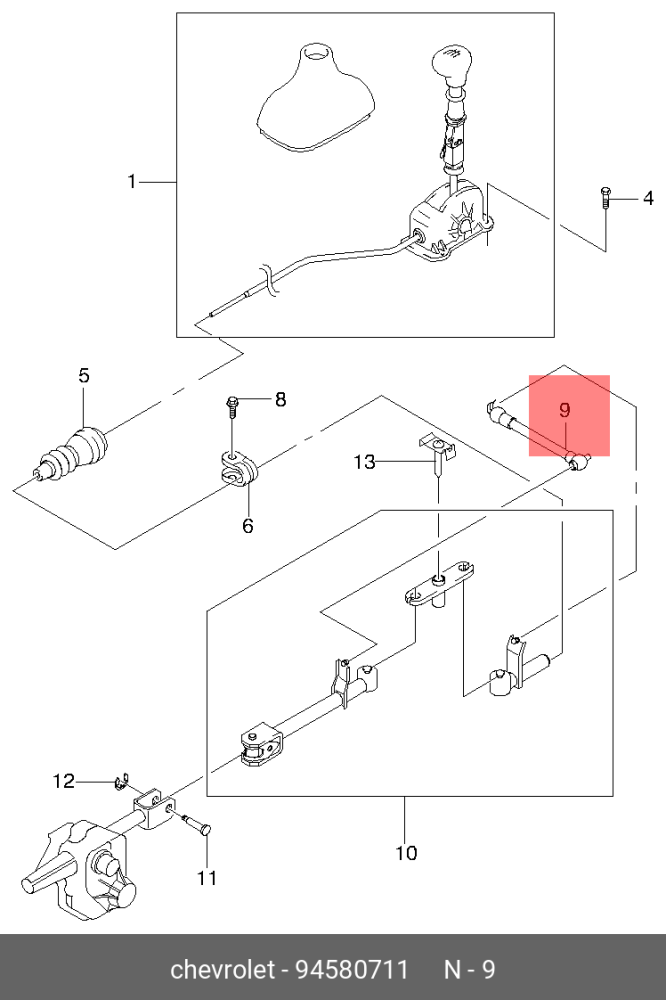 1
4
5
8
9
13
6
12
11
10
chevrolet - 94580711 N - 9