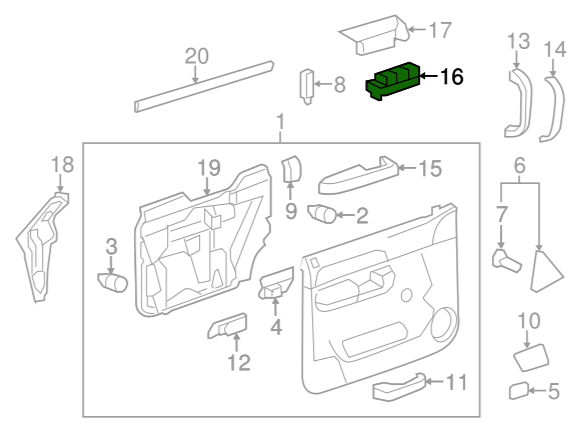 17
20
8
16
13
14
1
18
19
15
9
2
6
7
3
4
12
10
11
5