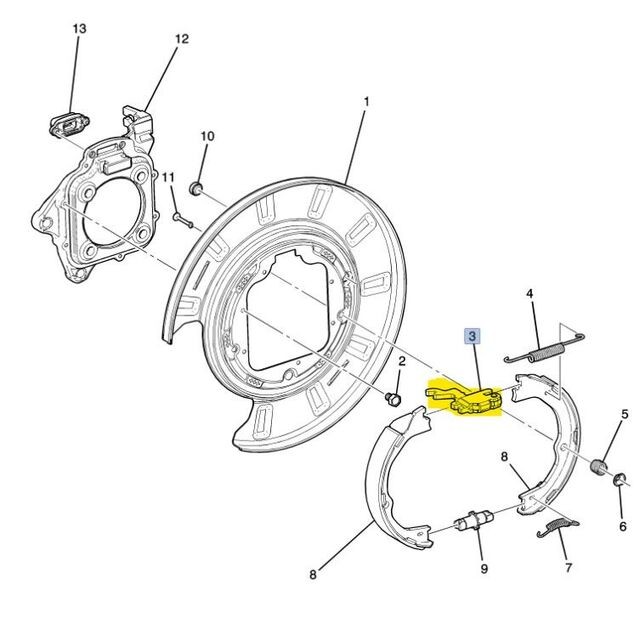 13
12
1
10
11
4
3
2
5
8
6
9
7
8