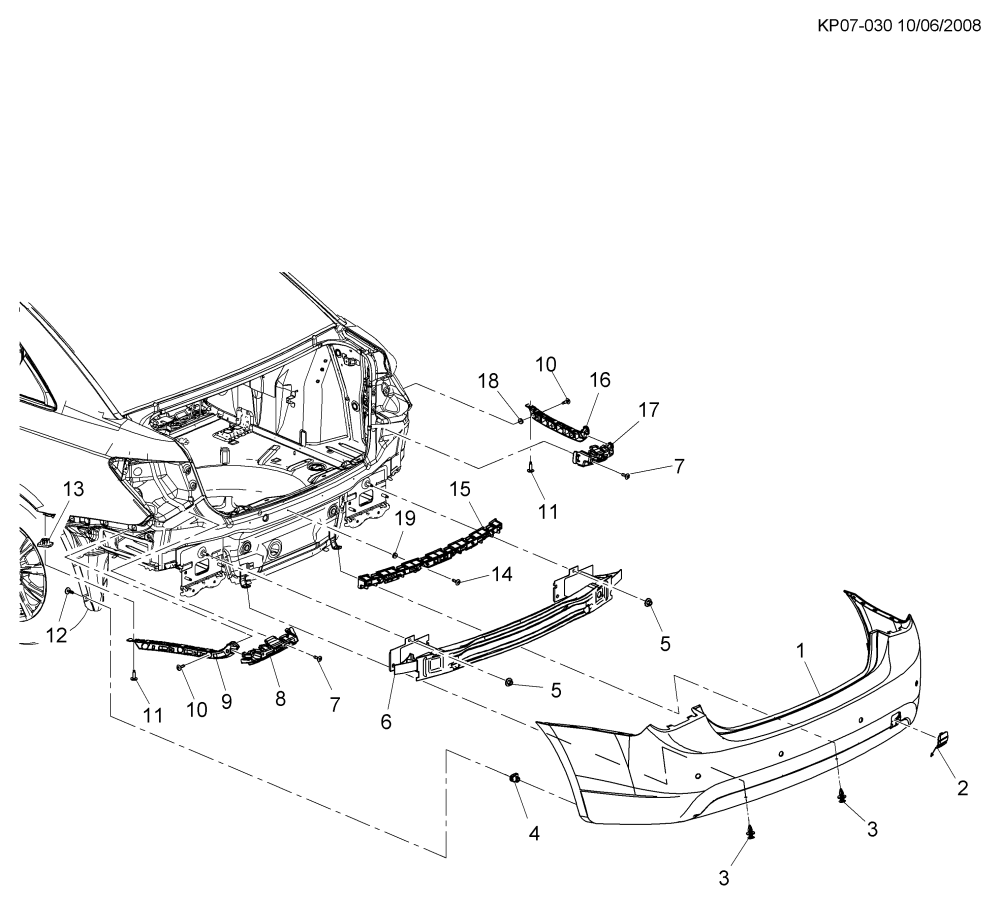 KP07-030 10/06/2008

10
18
16
17
7
11
13
15
19
14
5
12
1
11
10
9
8
7
6
5
2
4
3
3