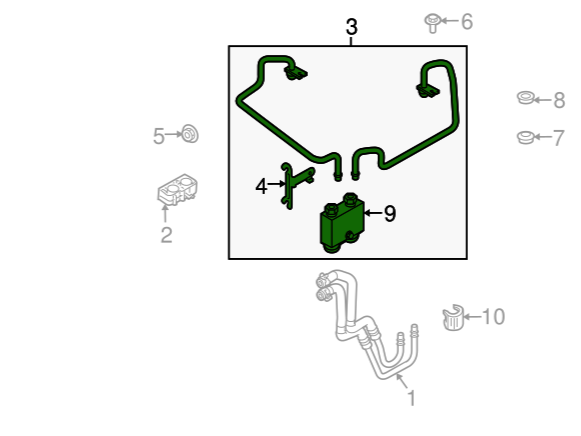 3
6
8
5
7
4
9
2
10
1