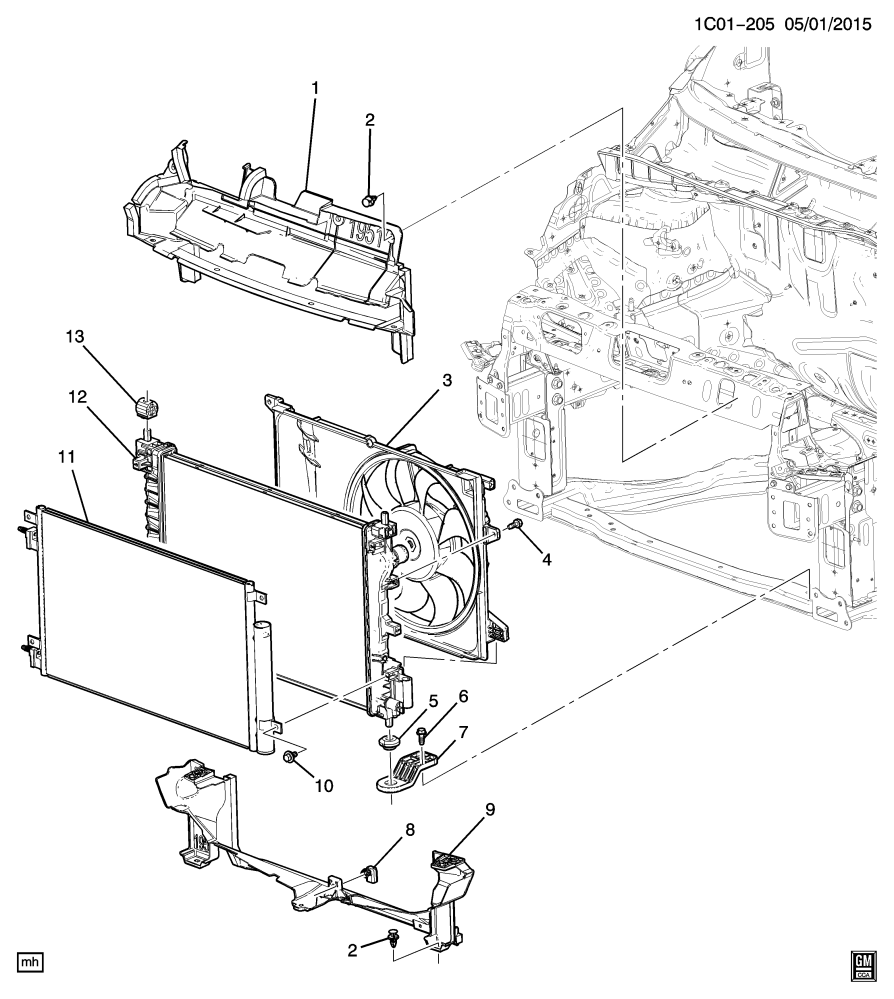 1C01-205 05/01/2015

1
2
13
12
11
3
4
5
6
7
10
8
9
2

mh

GM