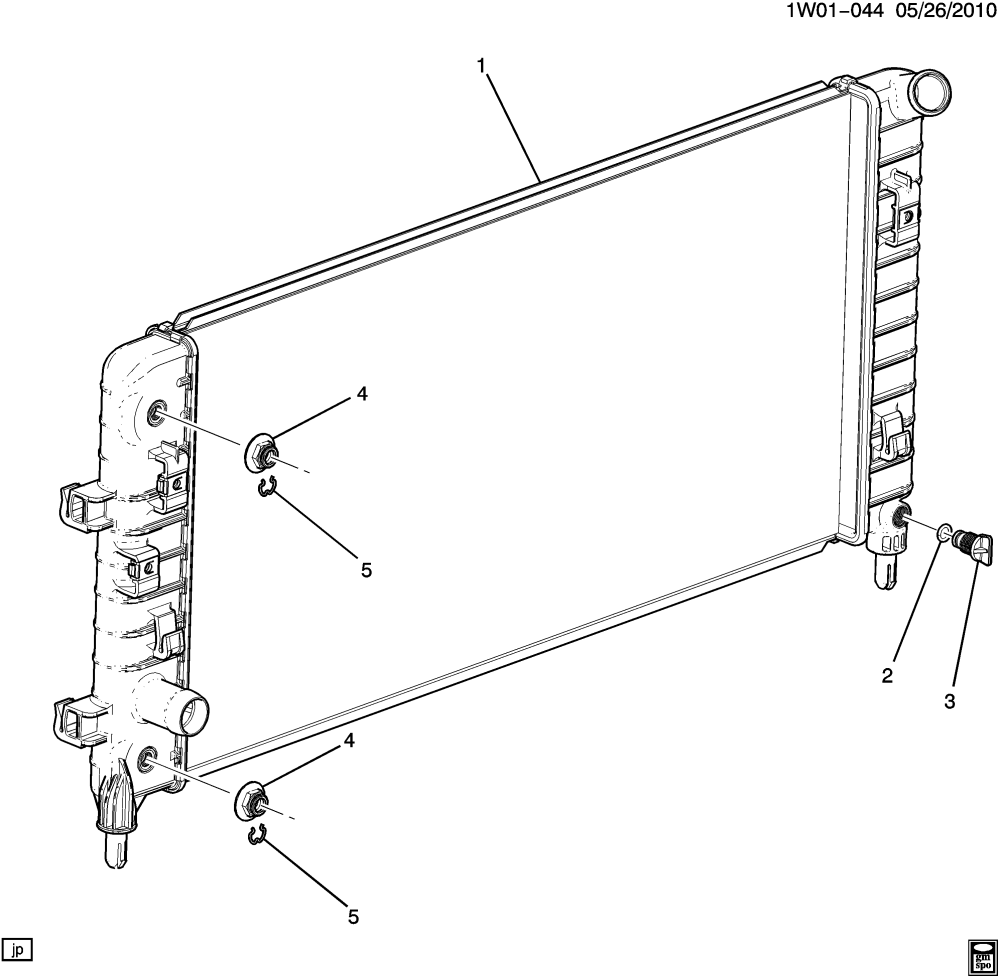 1W01-044 05/26/2010

1

4

5

2

3

4

5

jp

gm spo