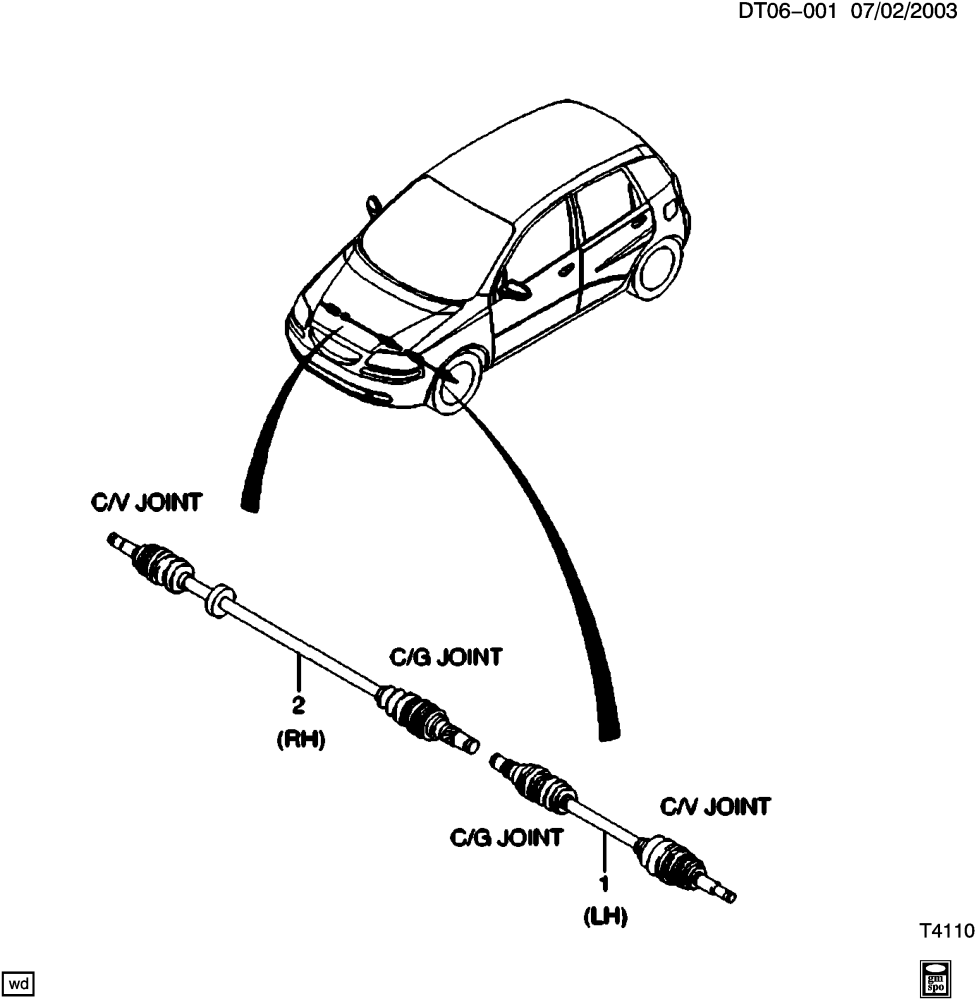 DT06-001 07/02/2003

C/V JOINT

C/G JOINT

2

(RH)

C/V JOINT

C/G JOINT

1

(LH)

T4110

wd

gm
spo