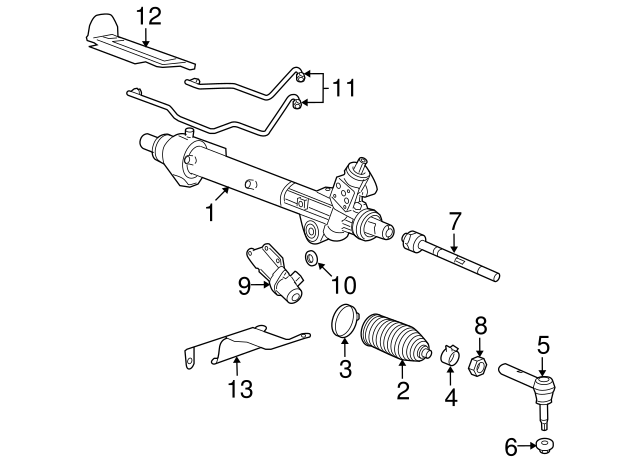 12
11
1
7
9
10
8
5
3
2
4
13
6