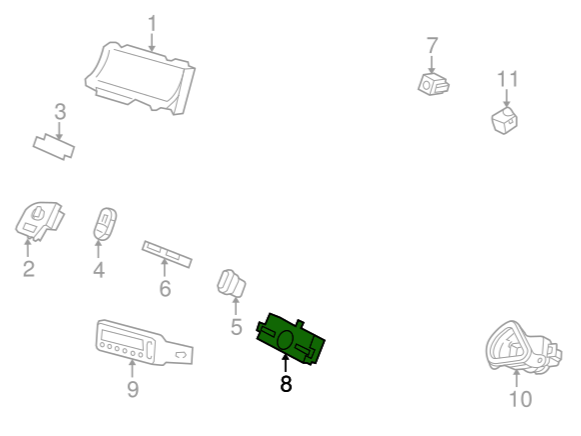 1
7
11
3
2
4
6
5
9
8
10