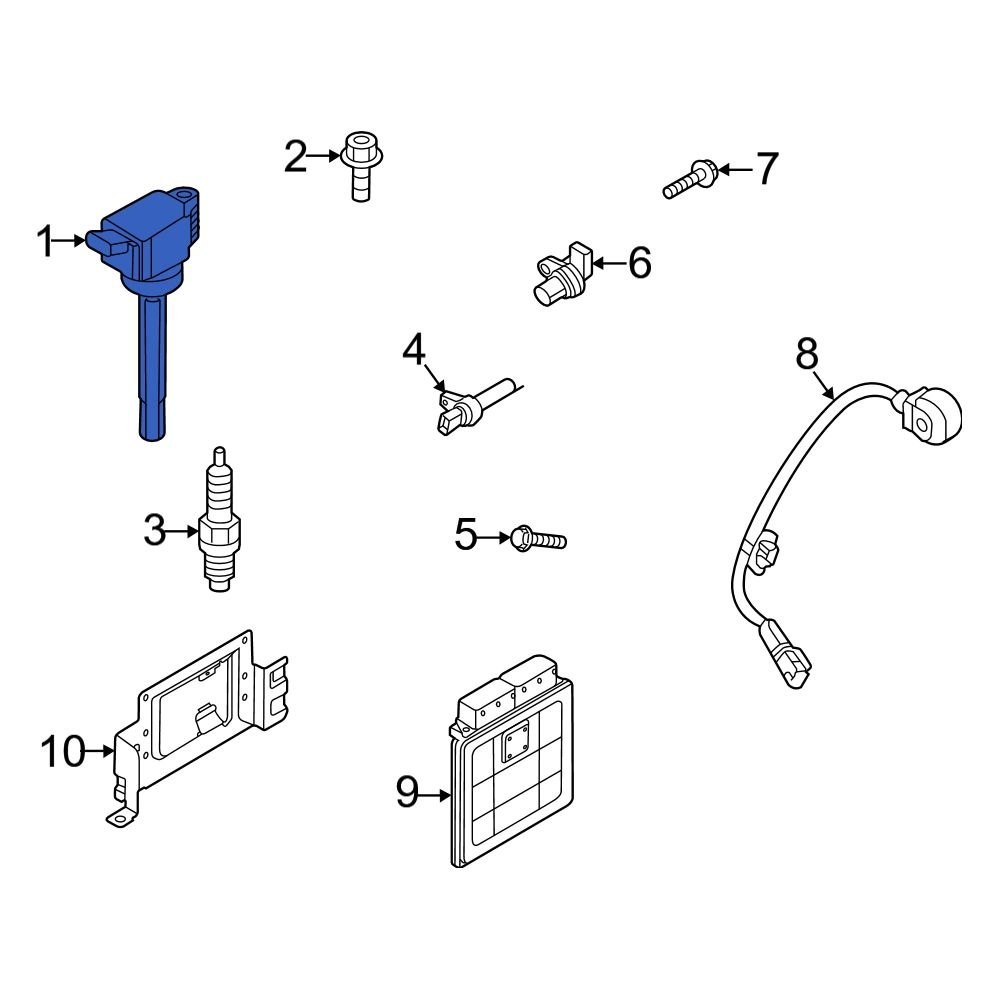 2
7
1
6
4
8
3
5
10
9