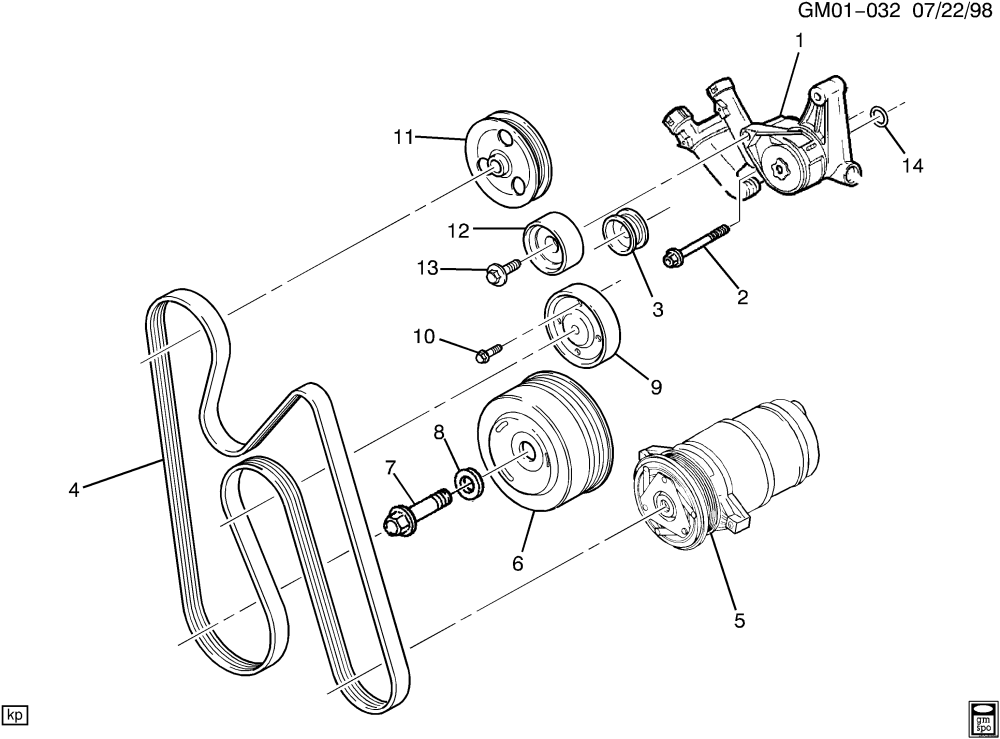 GM01-032 07/22/98

1

11

14

12

13

3

2

10

9

8

7

4

6

5

kp

gm spo