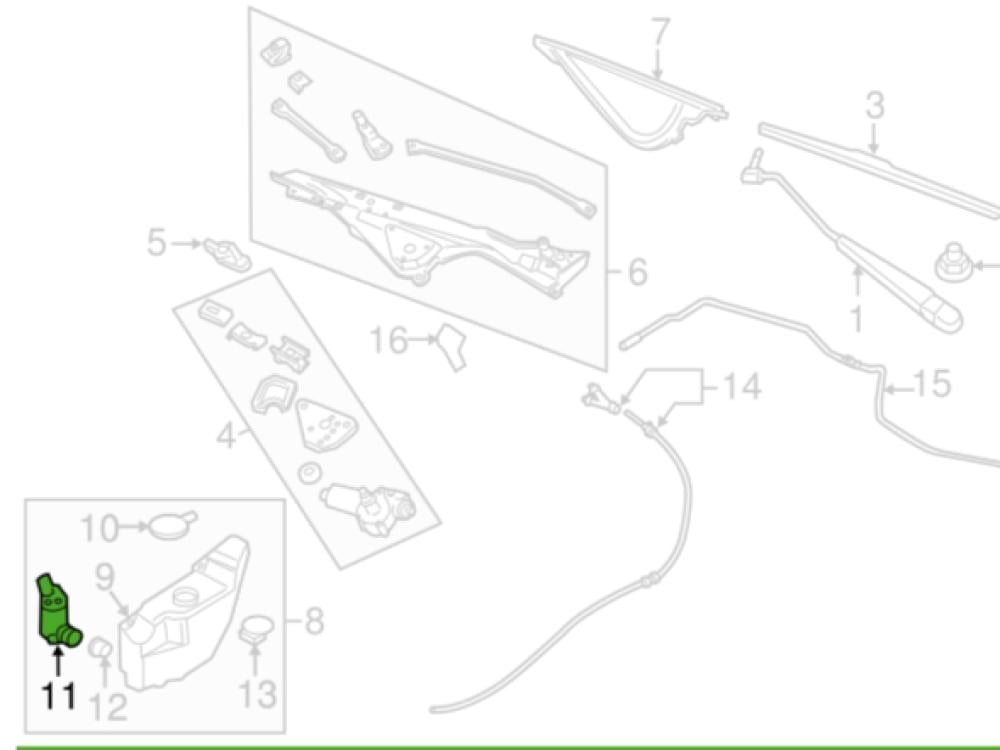 7
3
5
6
1
16
14
15
4
10
9
8
11
12
13