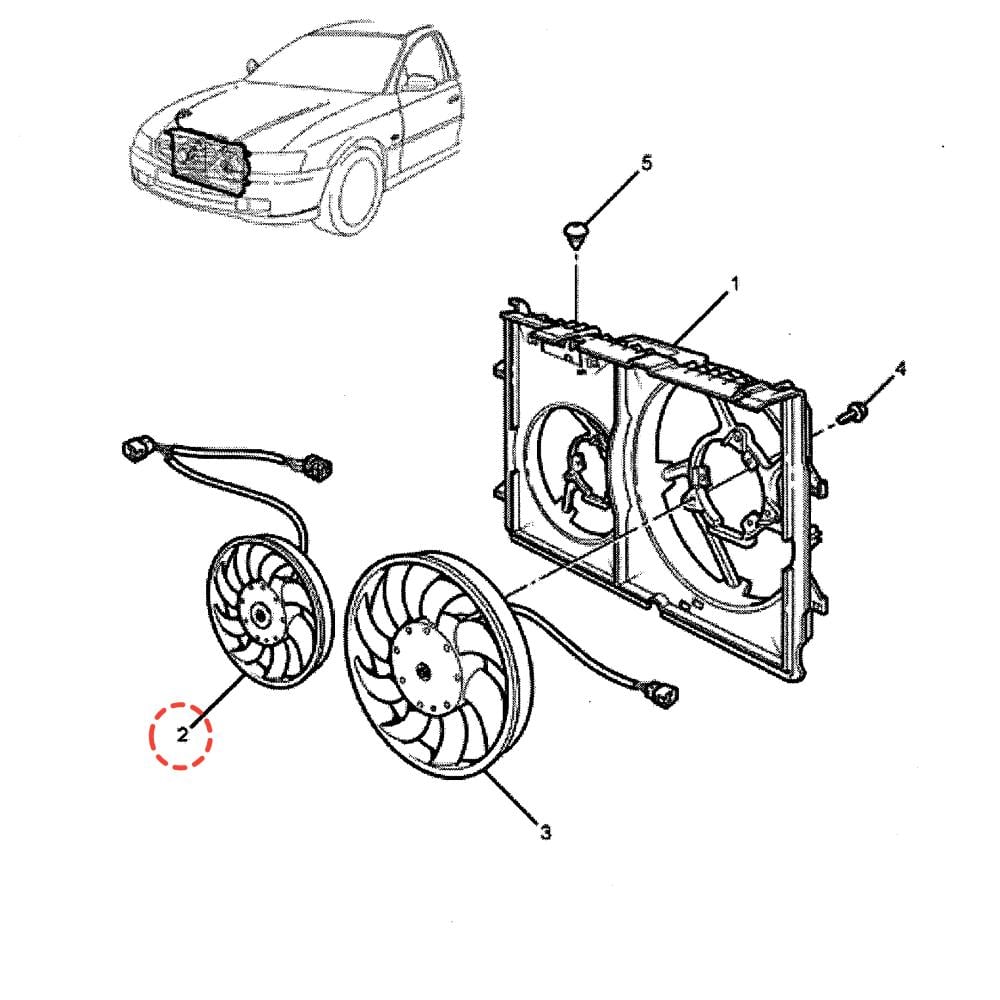 5
1
4
2
3