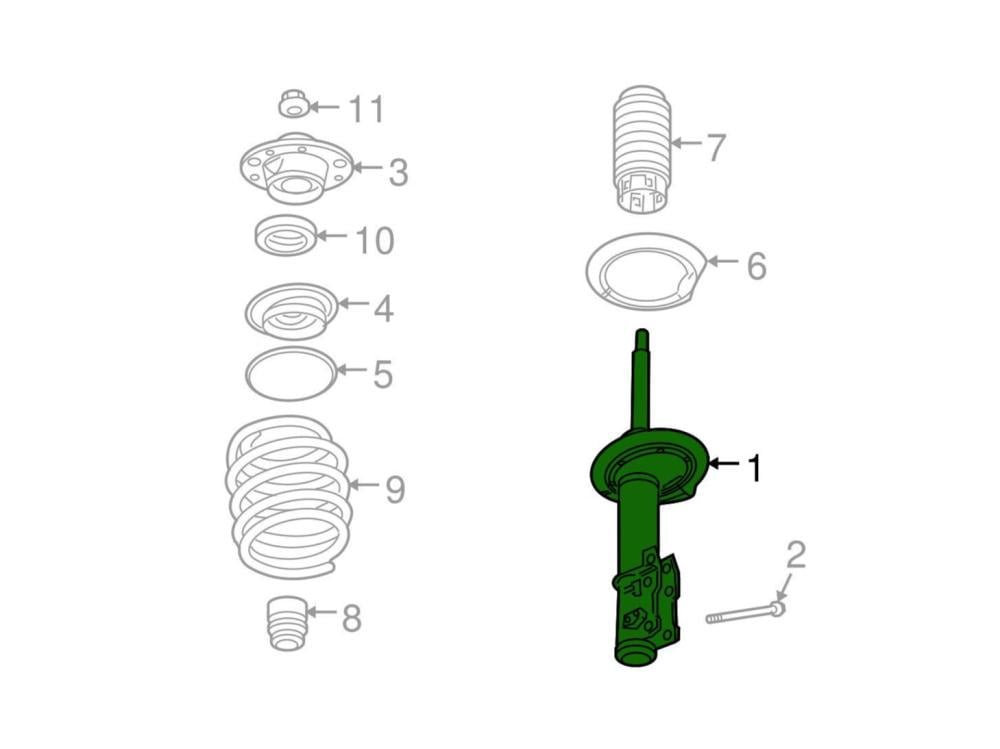 11
3
10
4
5
9
8
7
6
1
2