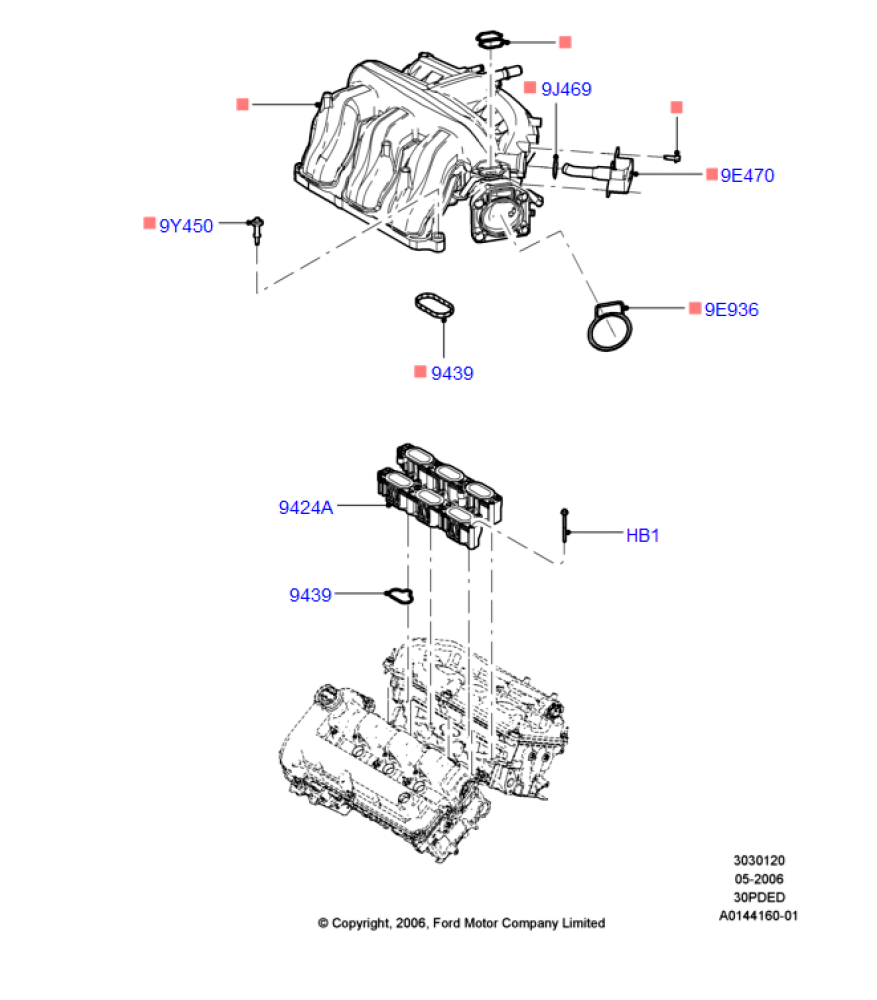 9J469

9E470

9Y450

9E936

9439

9424A

HB1

9439

3030120
05-2006
30PDED
A0144160-01

© Copyright, 2006, Ford Motor Company Limited