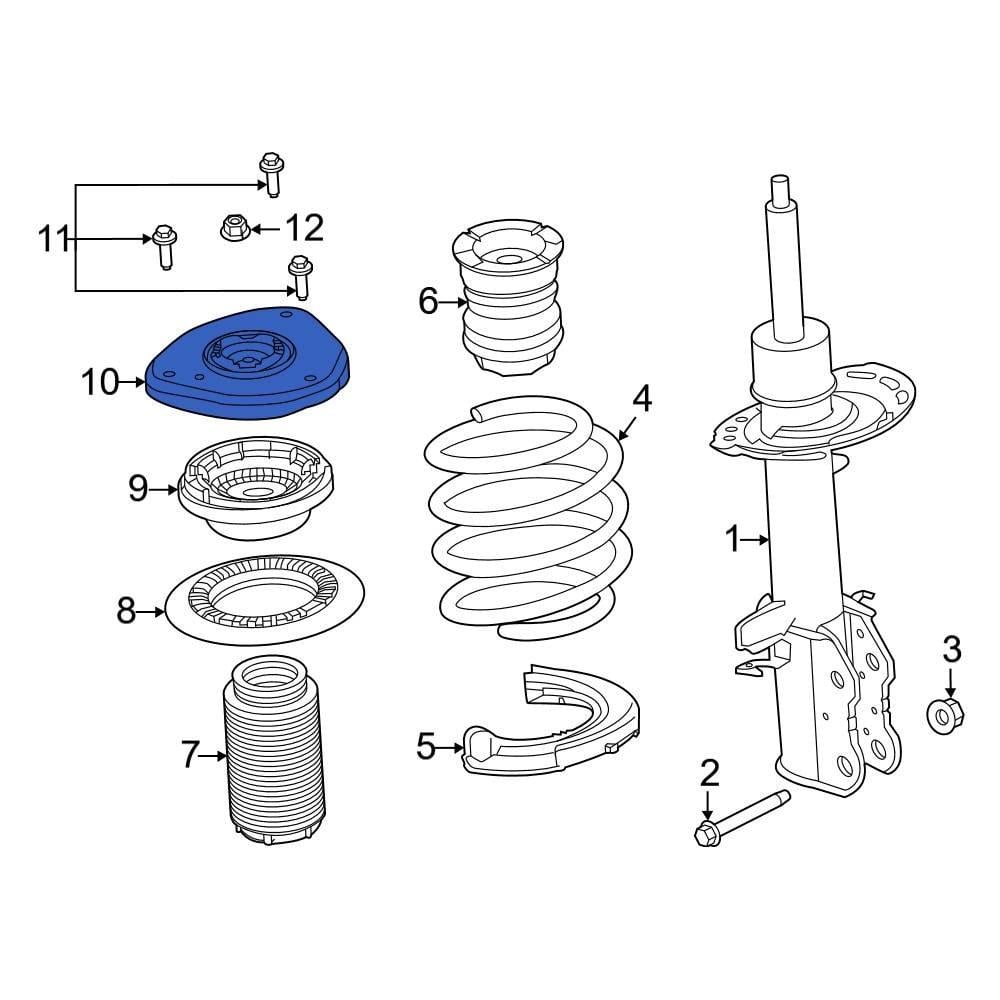 11
12
6
10
4
9
1
8
3
7
5
2