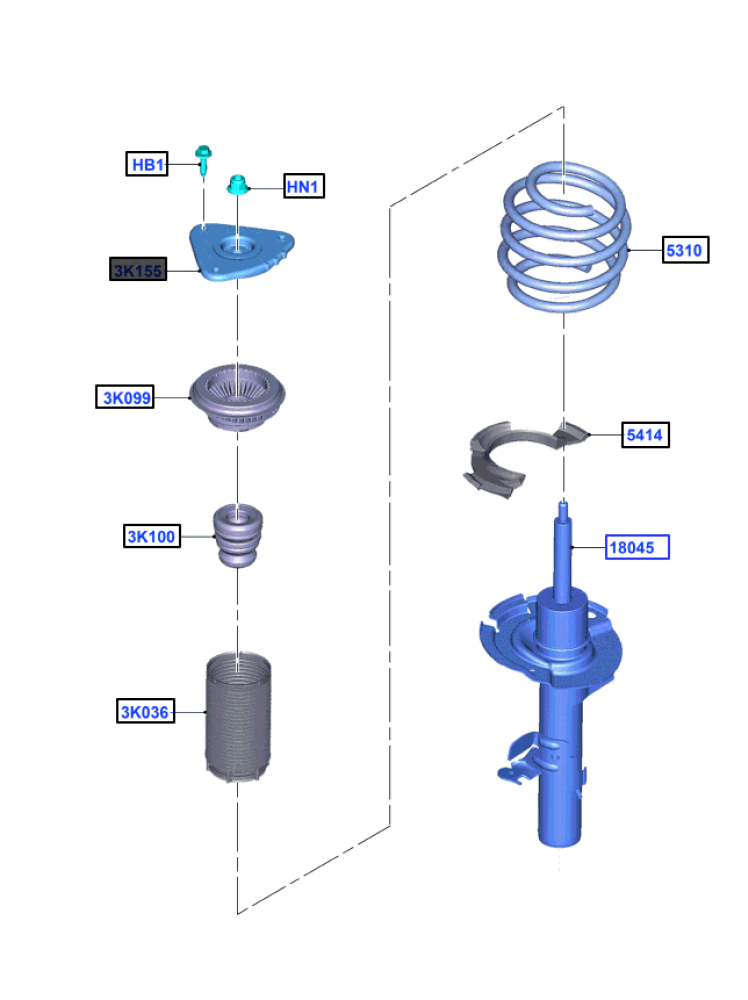 HB1
HN1
3K155
3K099
3K100
3K036
5310
5414
18045