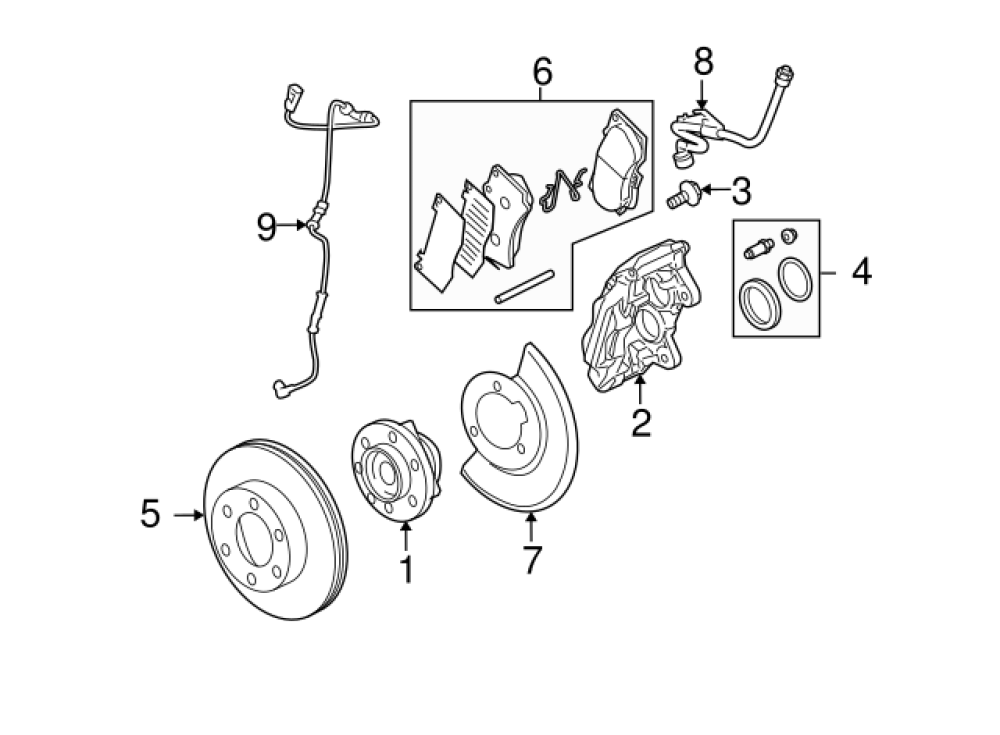 6
8
9
3
4
2
5
1
7