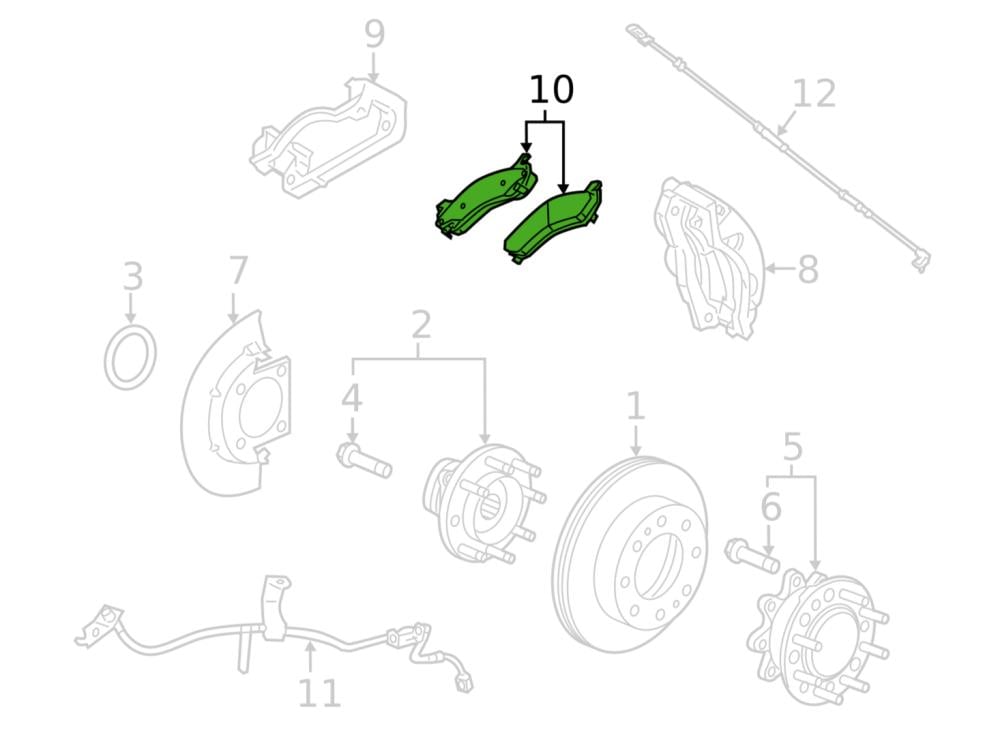 9
10
12
3
7
8
2
4
1
5
6
11