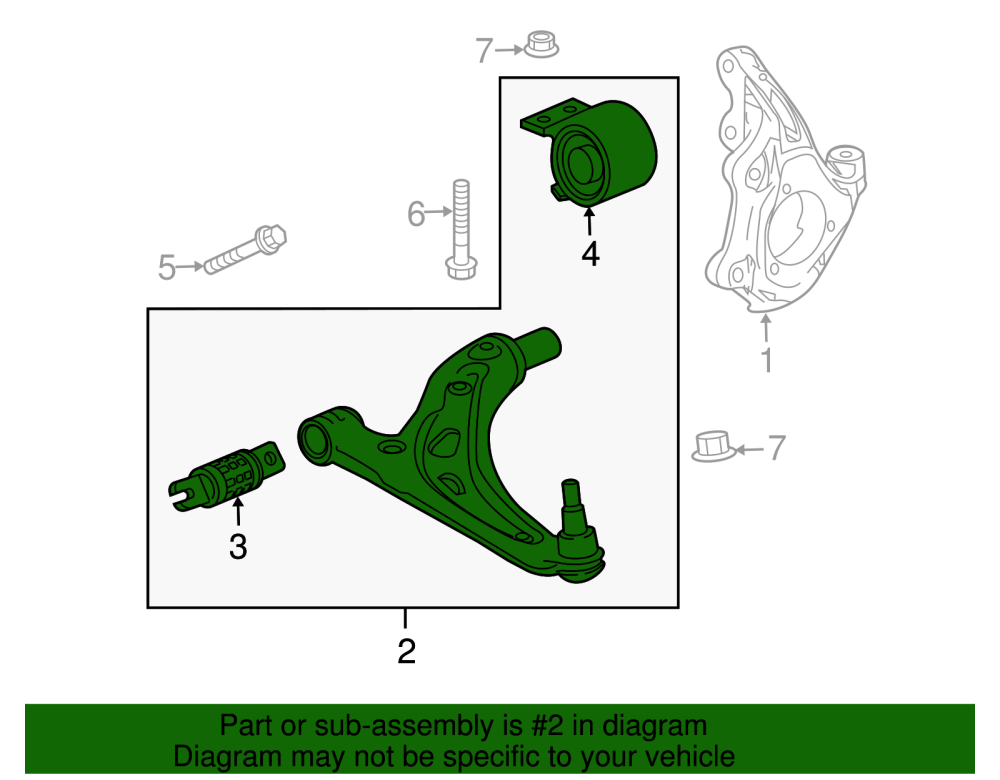 7
6
5
4
1
7
3
2

Part or sub-assembly is #2 in diagram
Diagram may not be specific to your vehicle