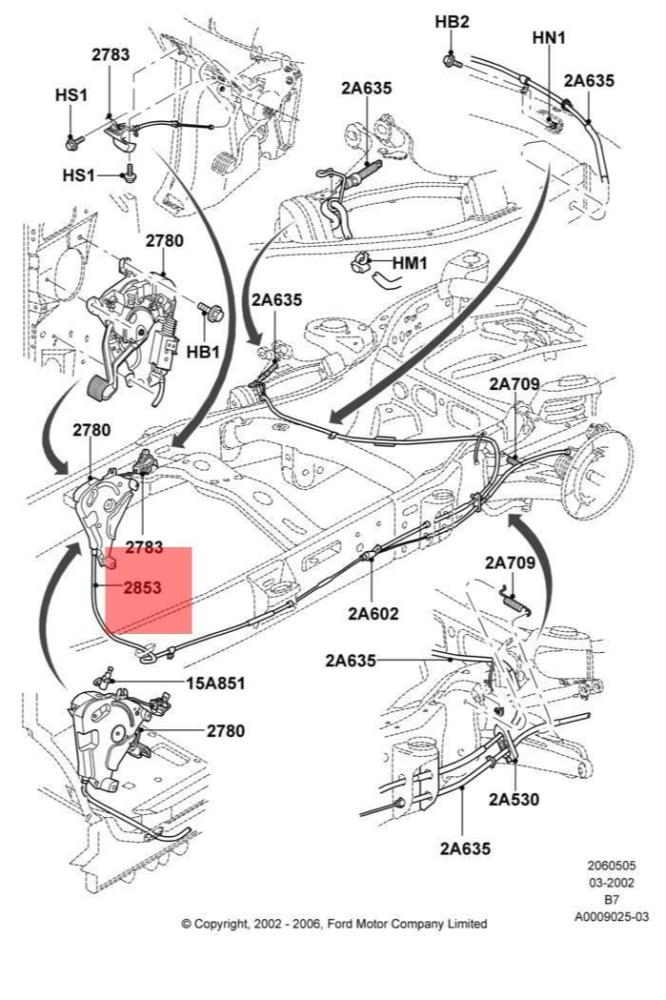 HB2
HN1
2783
2A635
2A635
HS1
HS1
2780
HM1
2A635
HB1
2A709
2780
2783
2853
2A709
2A602
2A635
15A851
2780
2A530
2A635
2060505
03-2002
B7
A0009025-03
© Copyright, 2002 - 2006, Ford Motor Company Limited