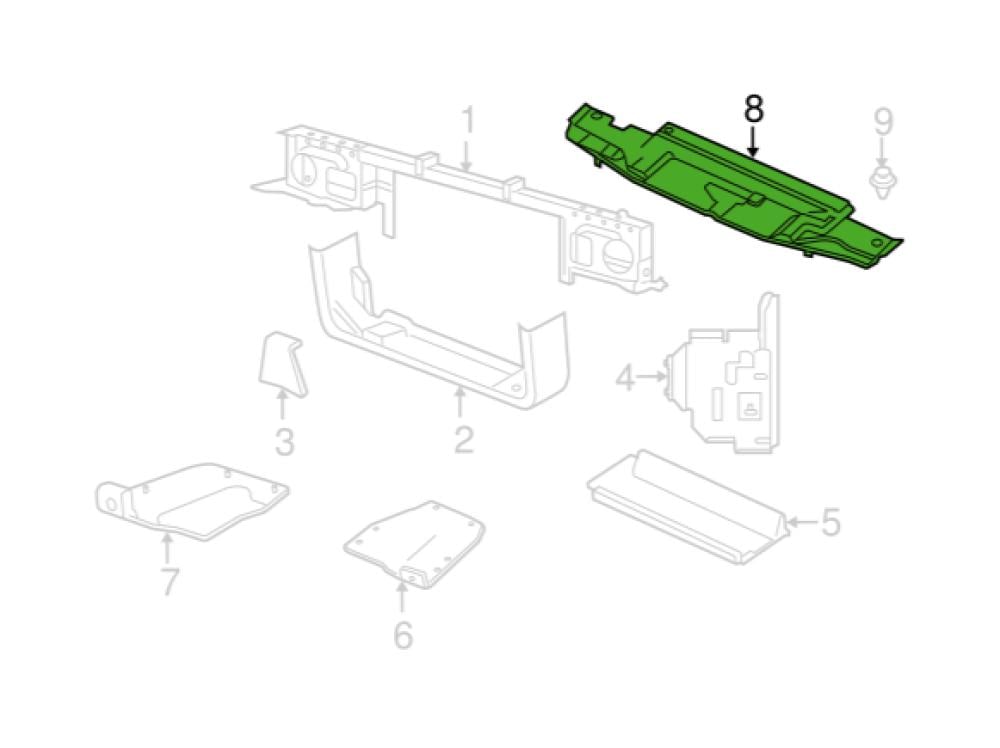 1
8
9
4
3
2
5
7
6