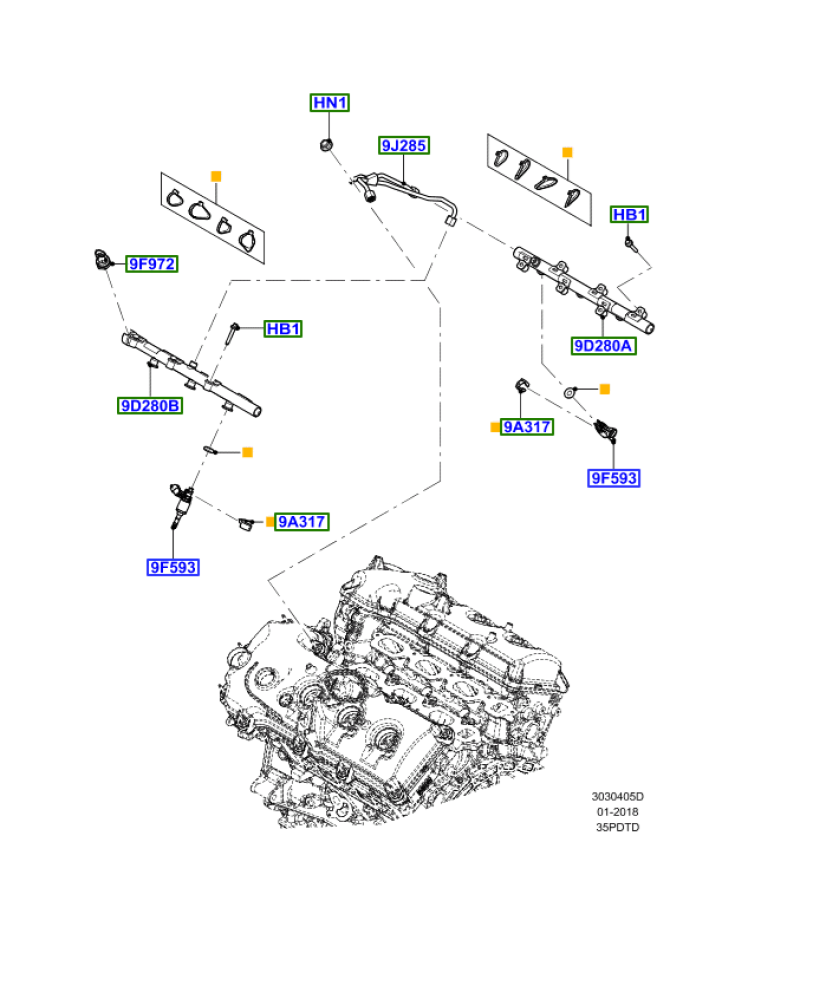 HN1

9J285

HB1

9F972

HB1

9D280A

9D280B

9A317

9F593

9A317

9F593

3030405D
01-2018
35PDTD