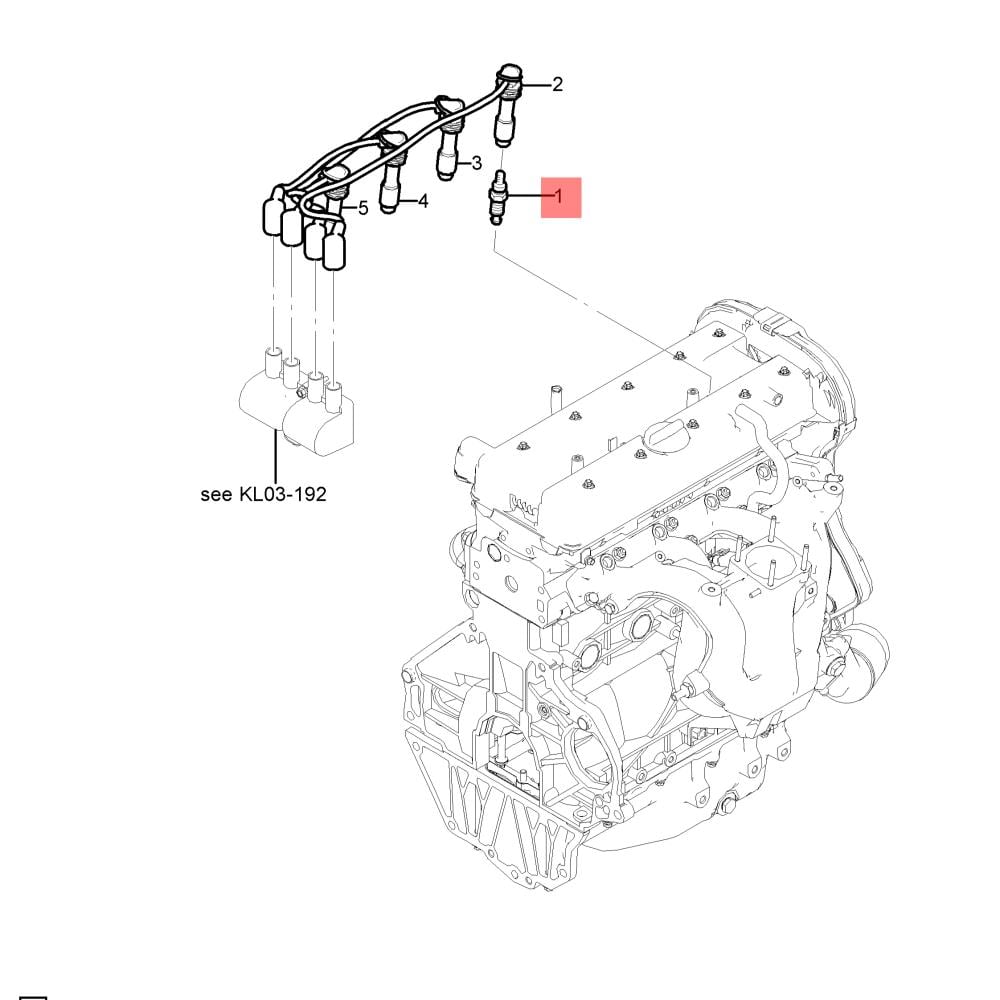 2
3
1
4
5
see KL03-192