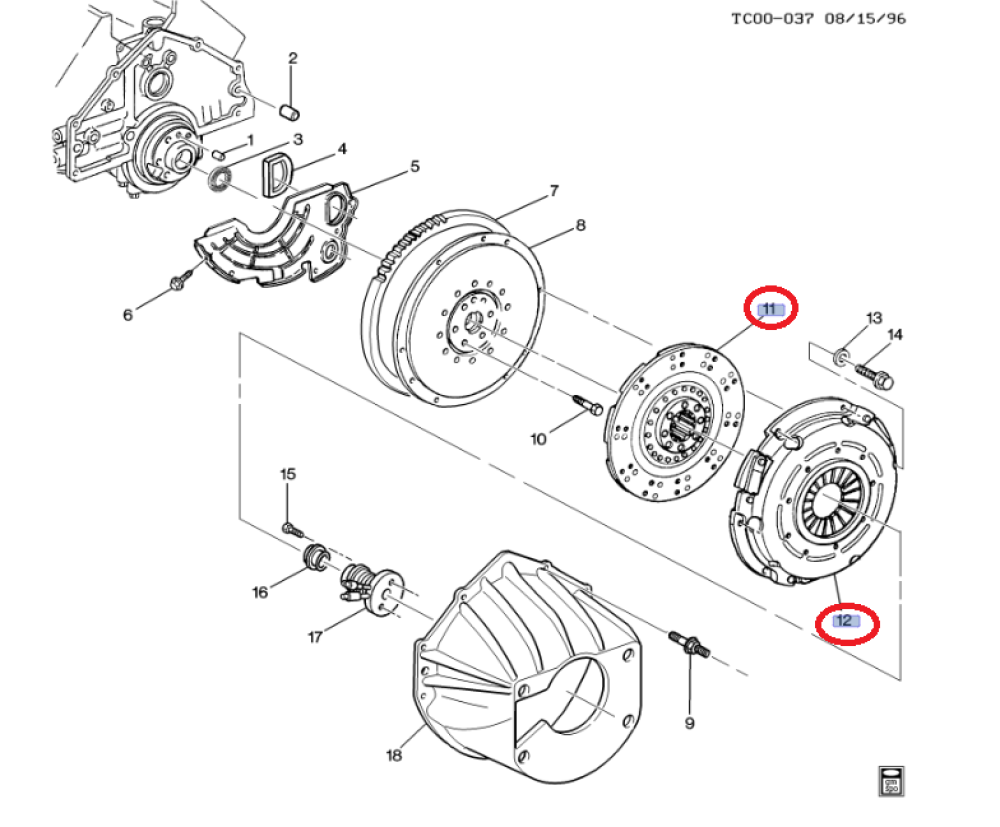 TC00-037 08/15/96

2
1
3
4
5
7
8
6
11
13
14
10
15
16
17
12
9
18