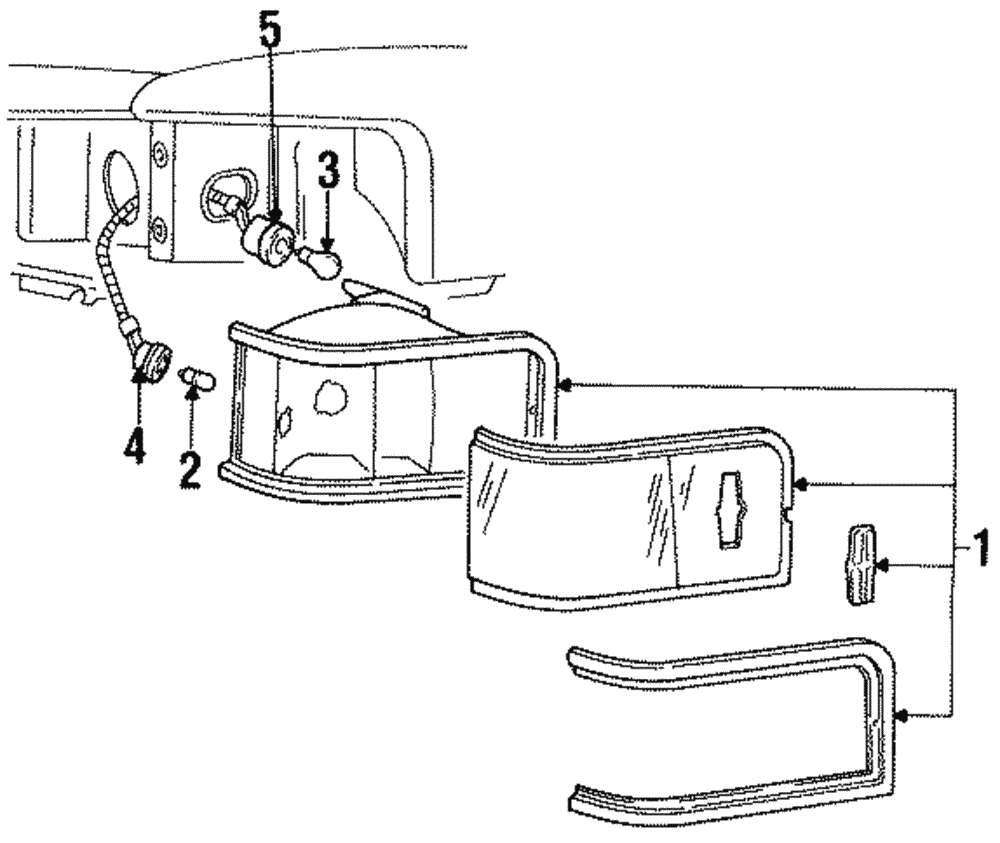 5
3
4
2
1