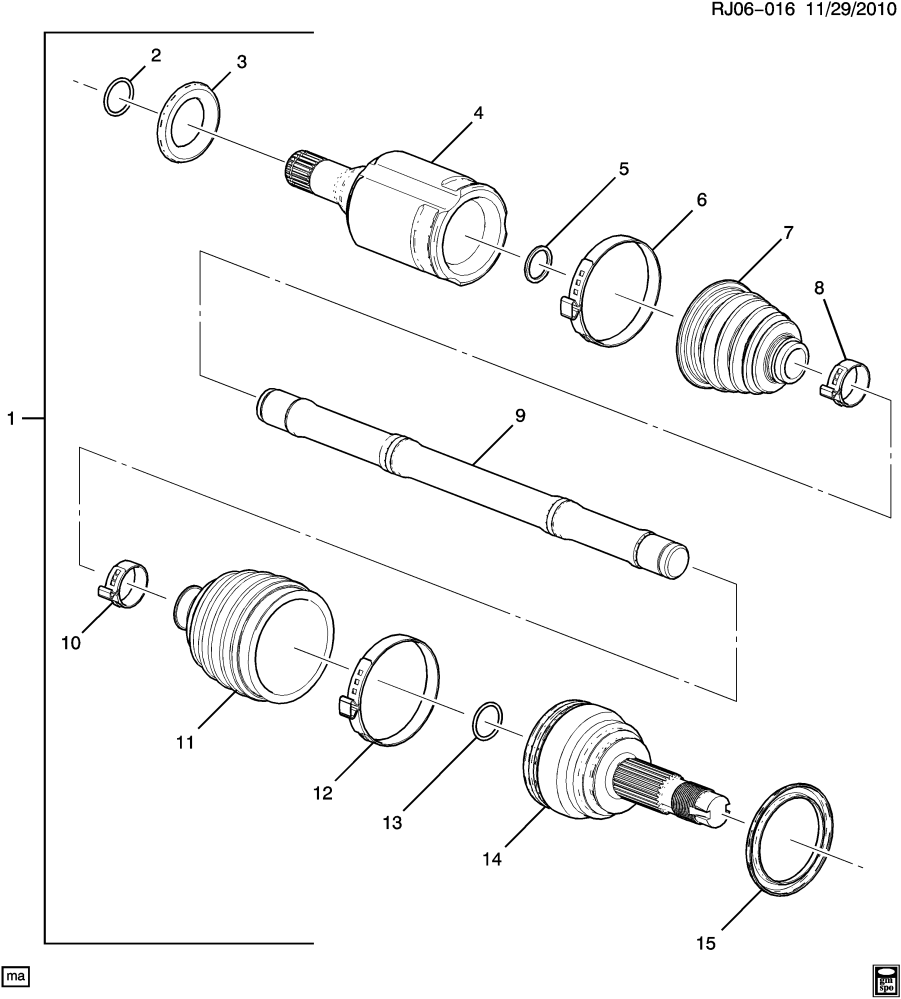 RJ06-016 11/29/2010

2
3
4
5
6
7
8
1
9
10
11
12
13
14
15

ma

gm spo