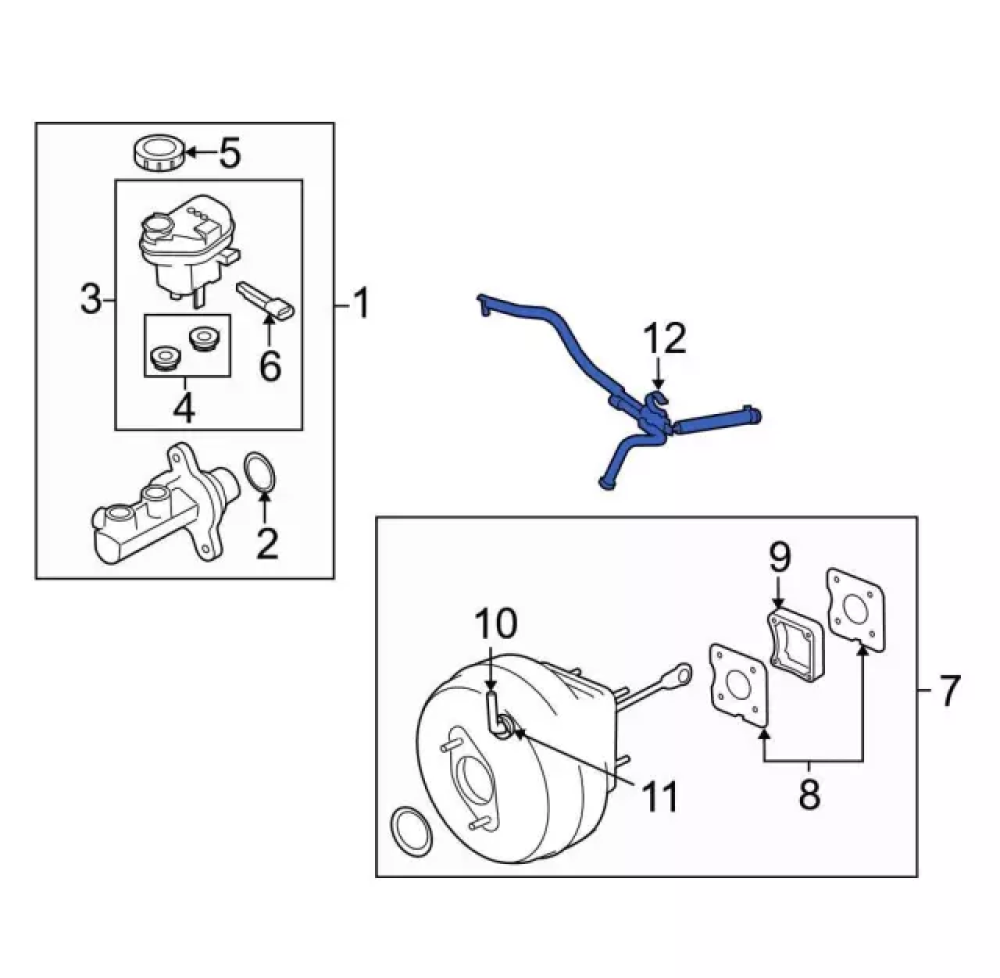 5
3
1
6
4
2
12
9
10
7
11
8