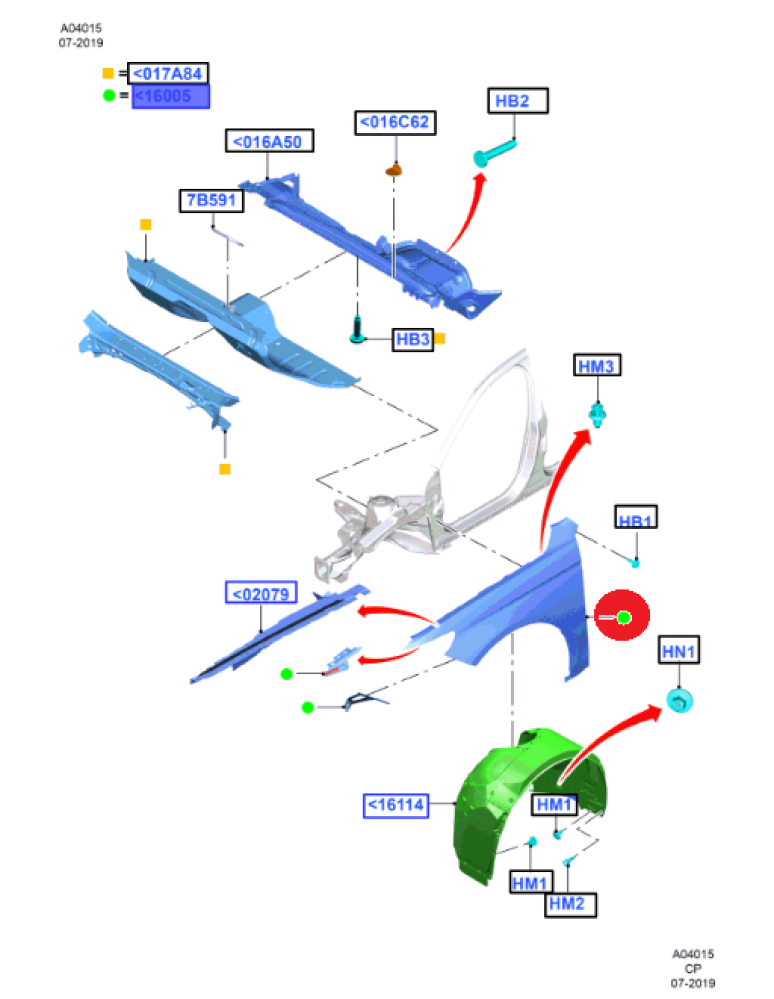 A04015
07-2019

= <017A84
= <16005

<016A50

<016C62

HB2

7B591

HB3

HM3

HB1

<02079

HN1

<16114

HM1

HM1

HM2

A04015
CP
07-2019