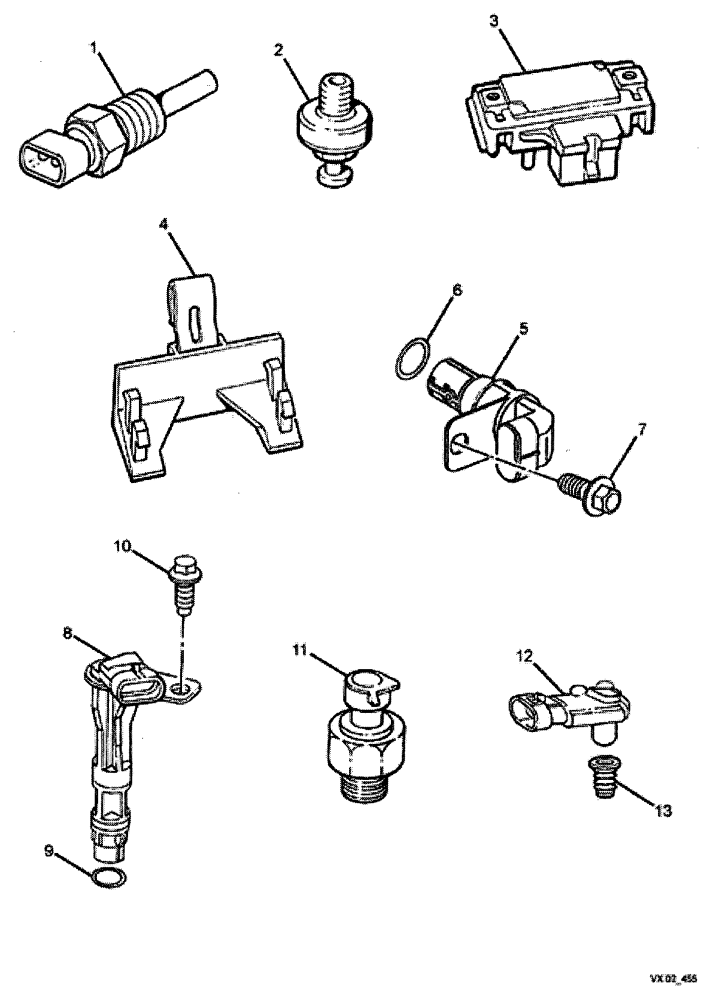 1
2
3
4
6
5
7
10
8
11
12
13
9
VX 02_455