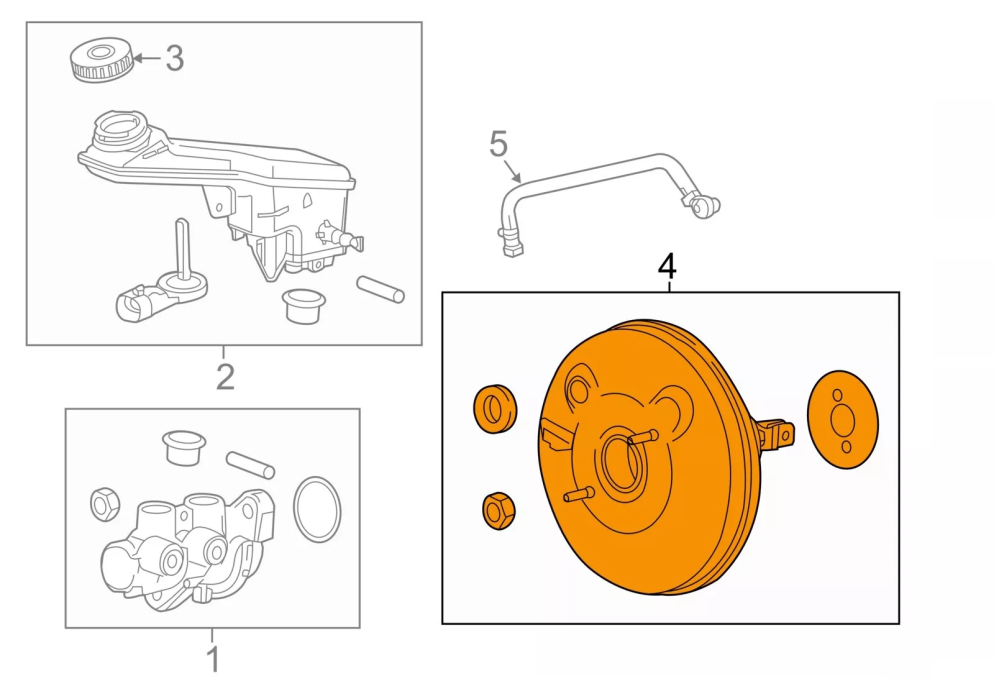 3

5

4

2

1