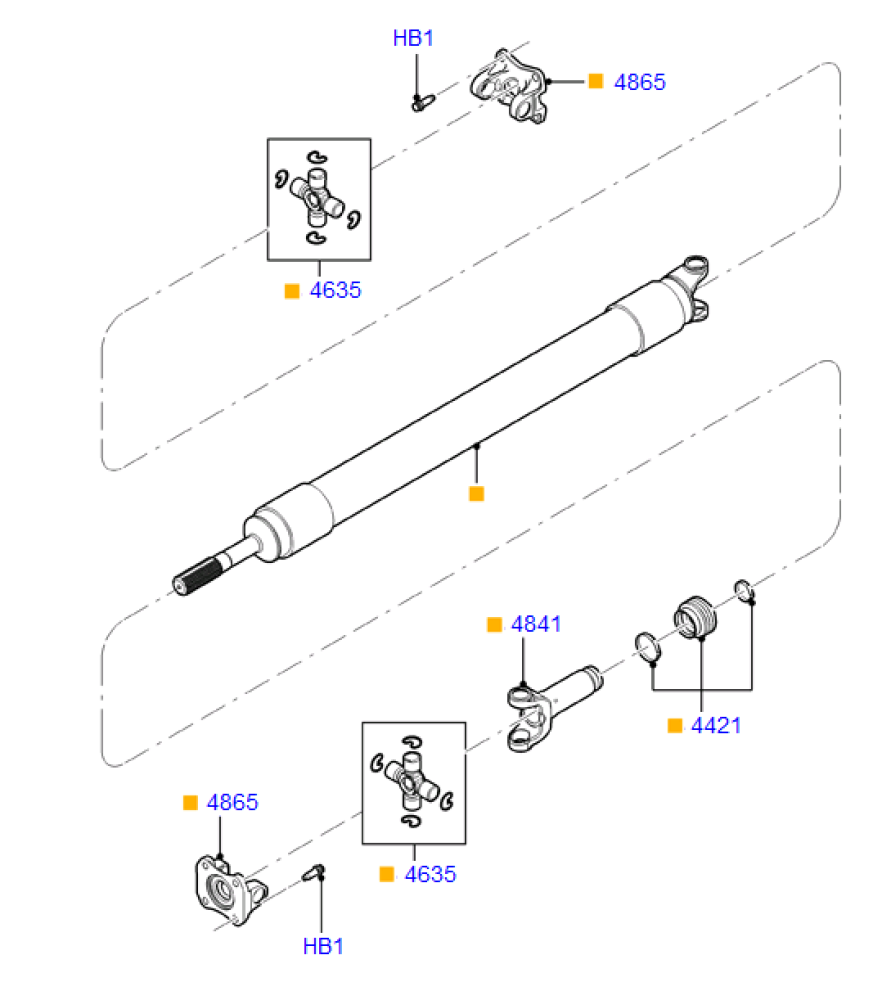 HB1

4865

4635

4841

4421

4865

4635

HB1