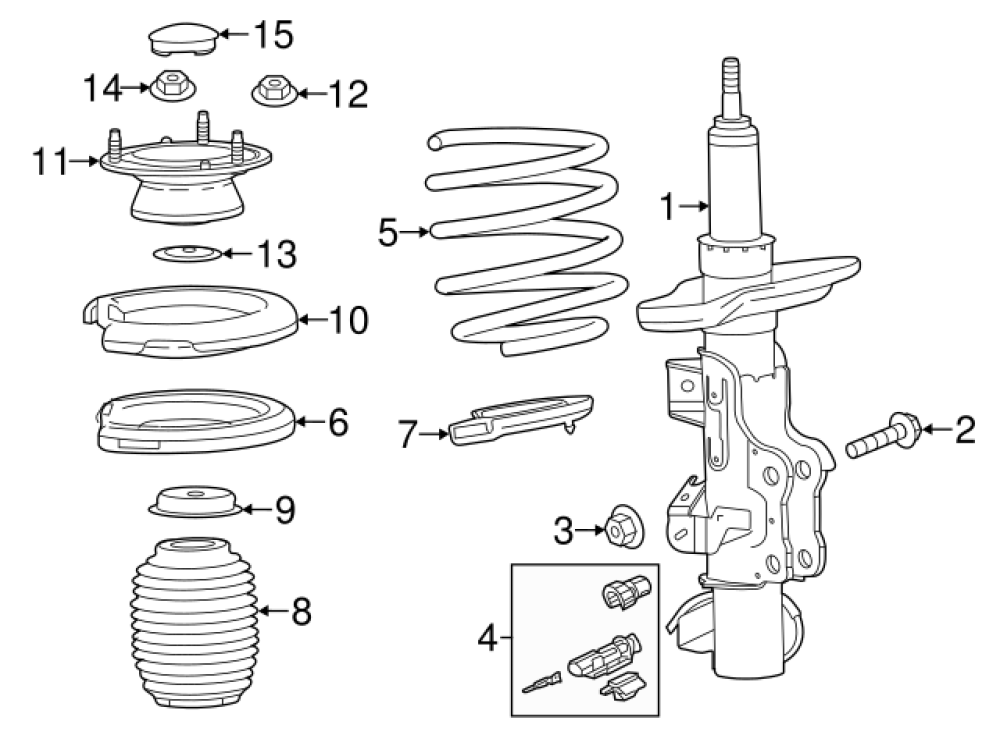 15
14
12
11
13
10
6
9
8
5
7
1
2
3
4